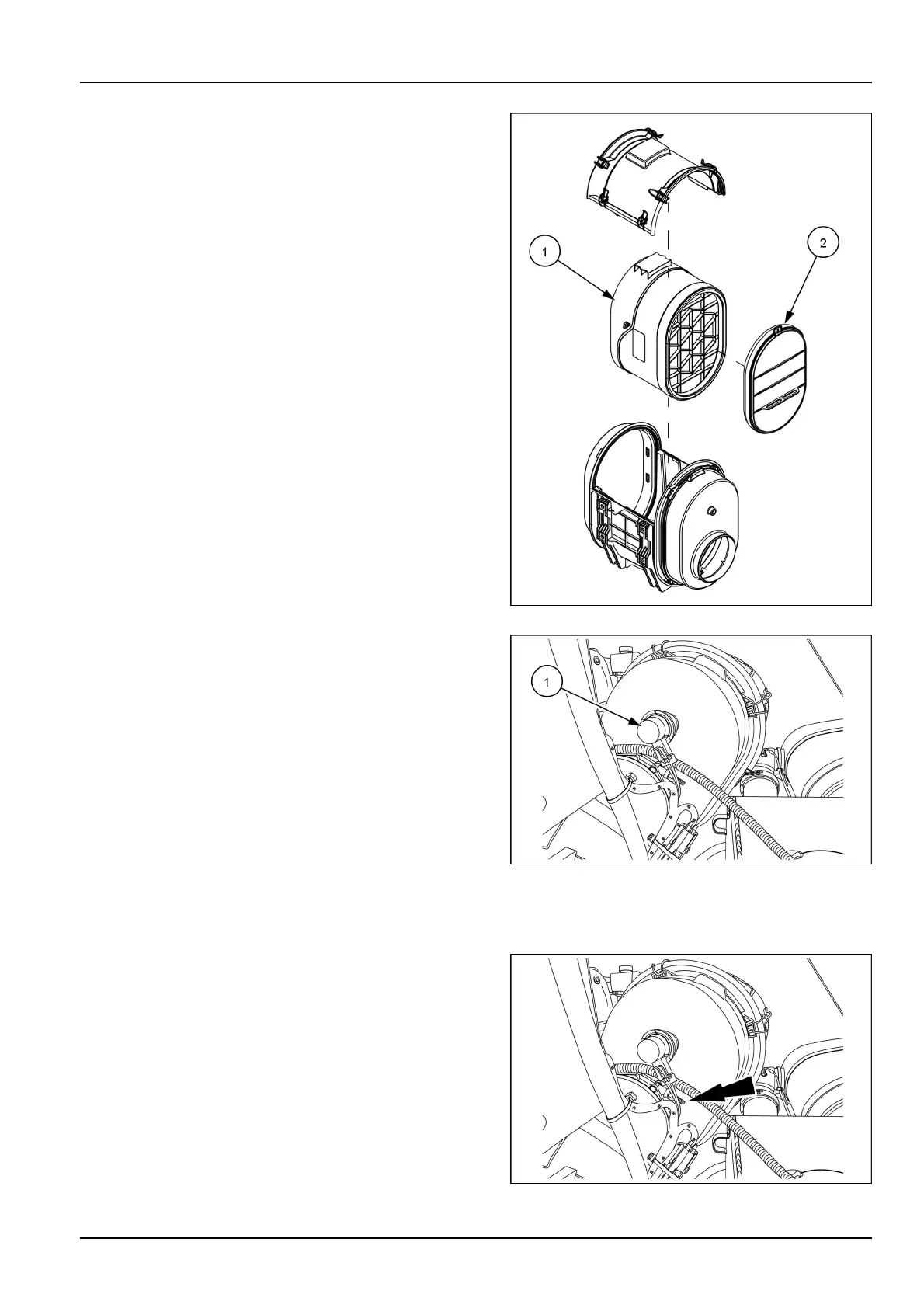 1

2

1