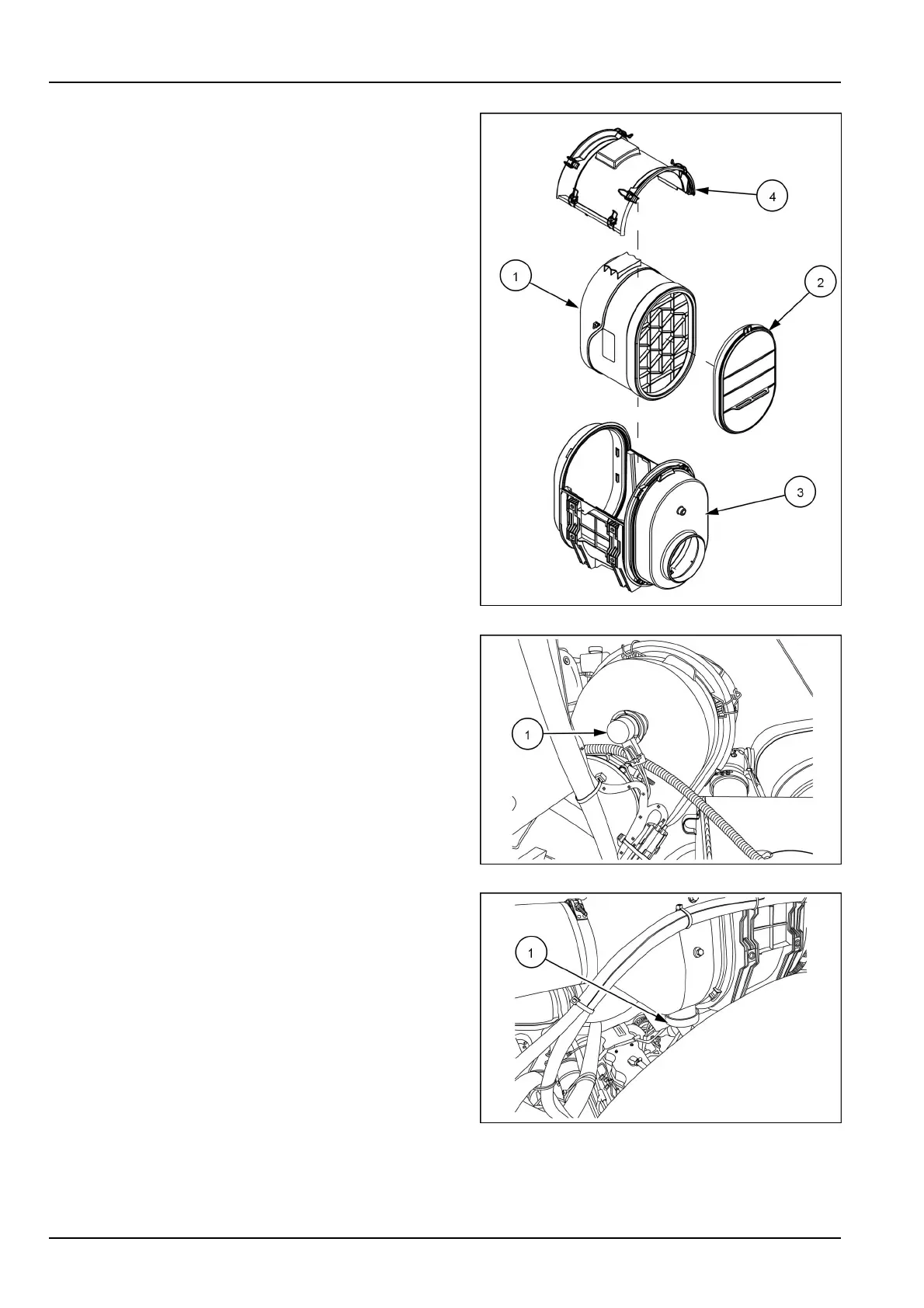 4

1

2

3

1

1