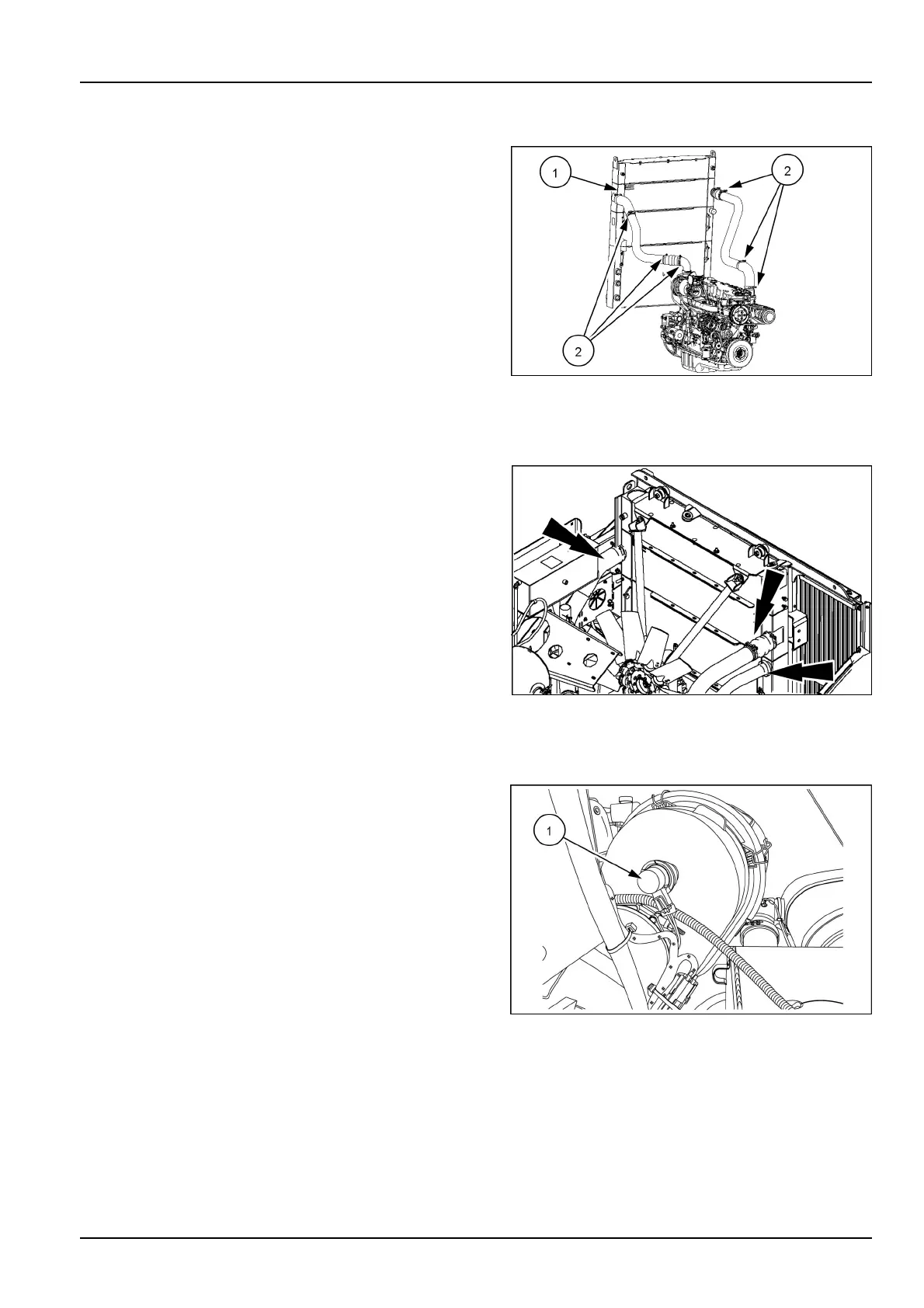 1

2

2

1