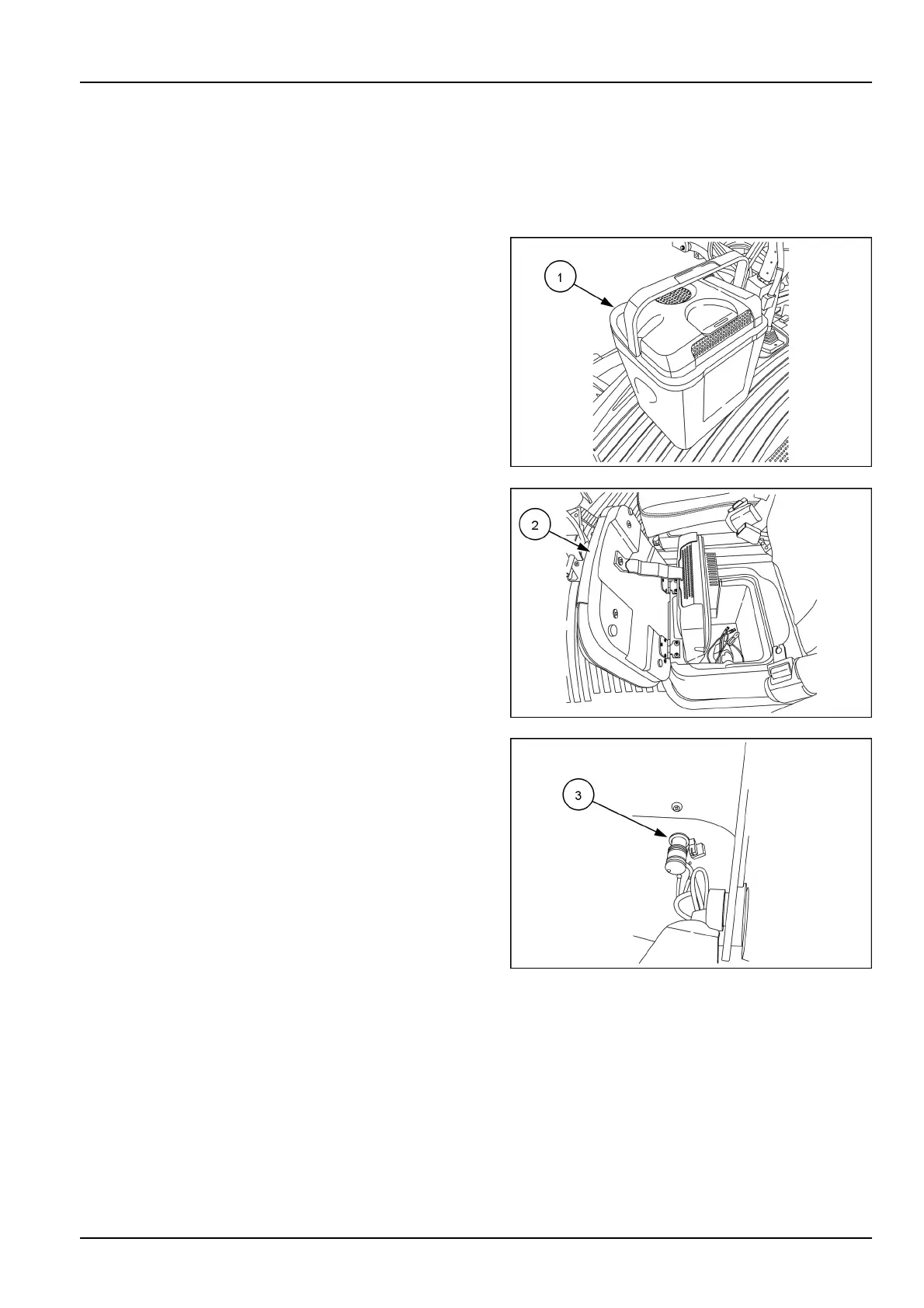 1

2

3