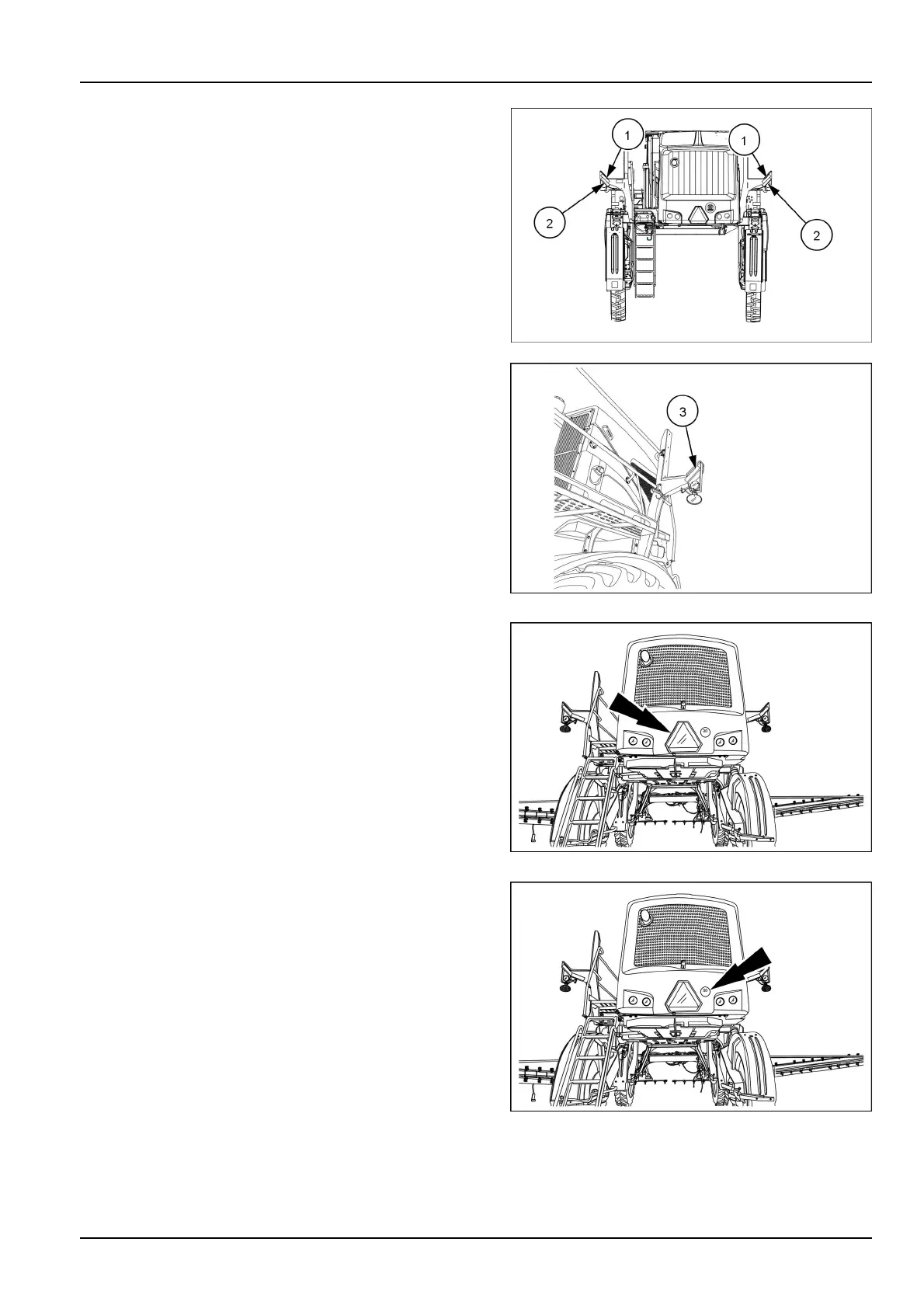 1
1
2
2

3