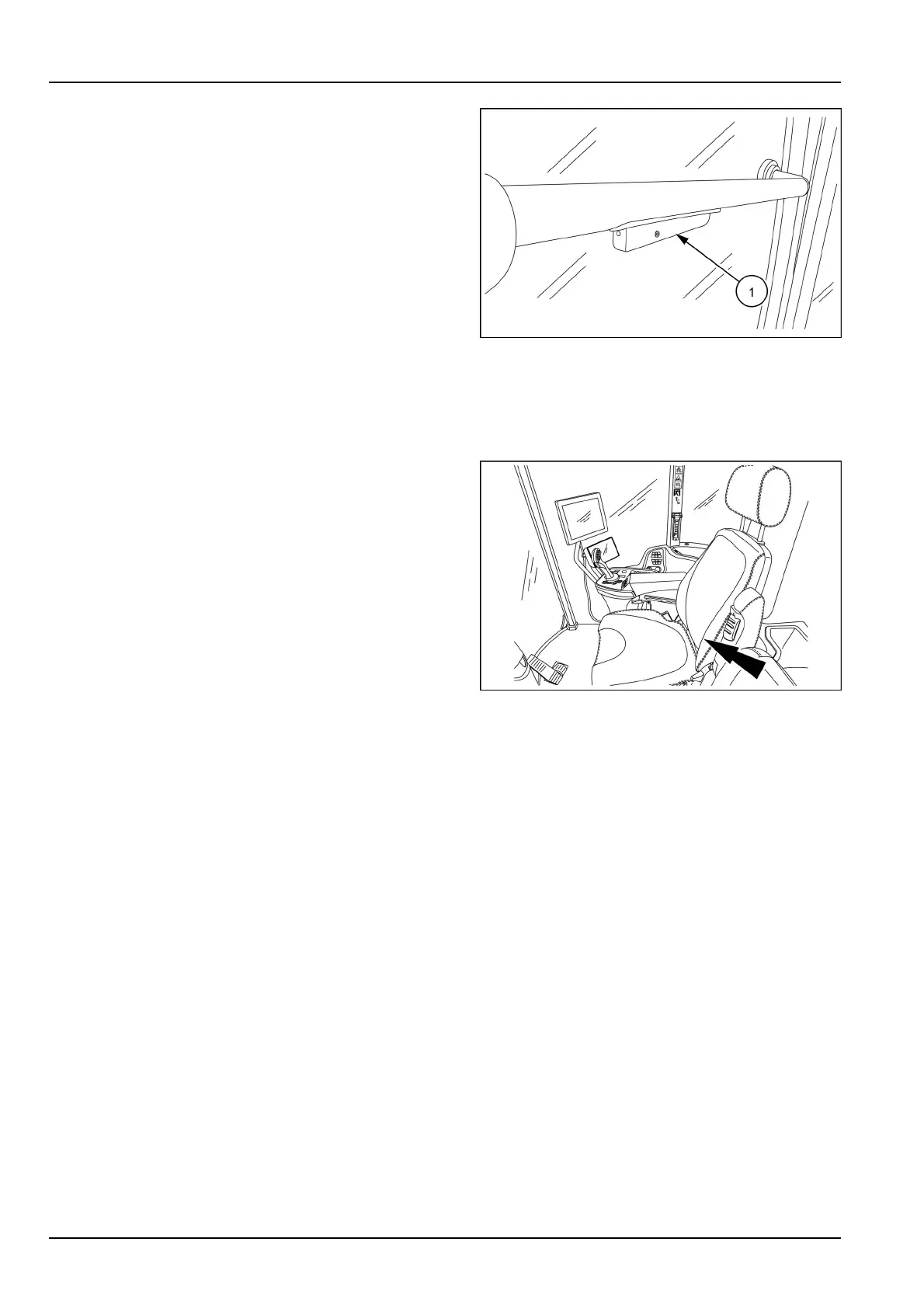 1