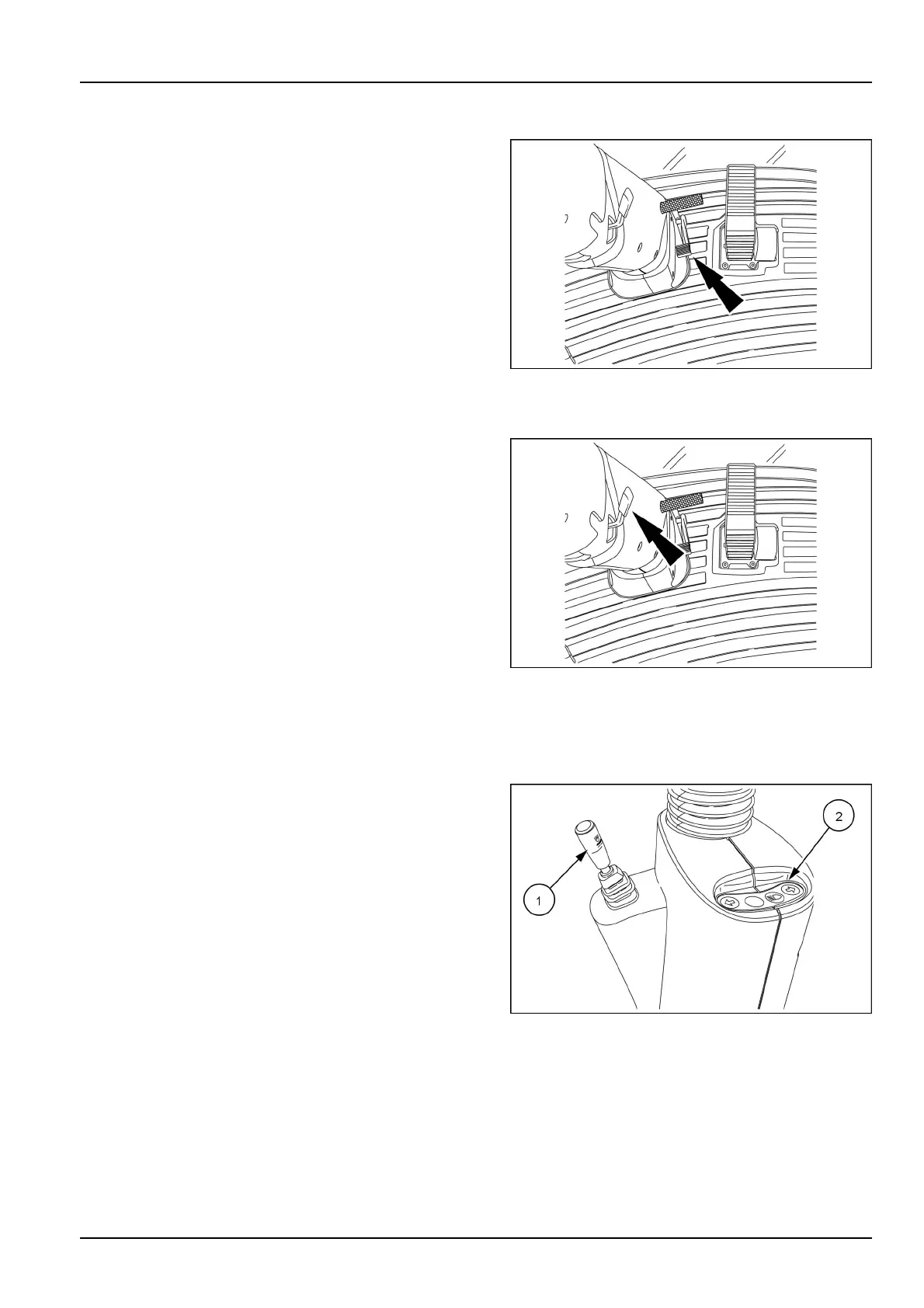 2

1