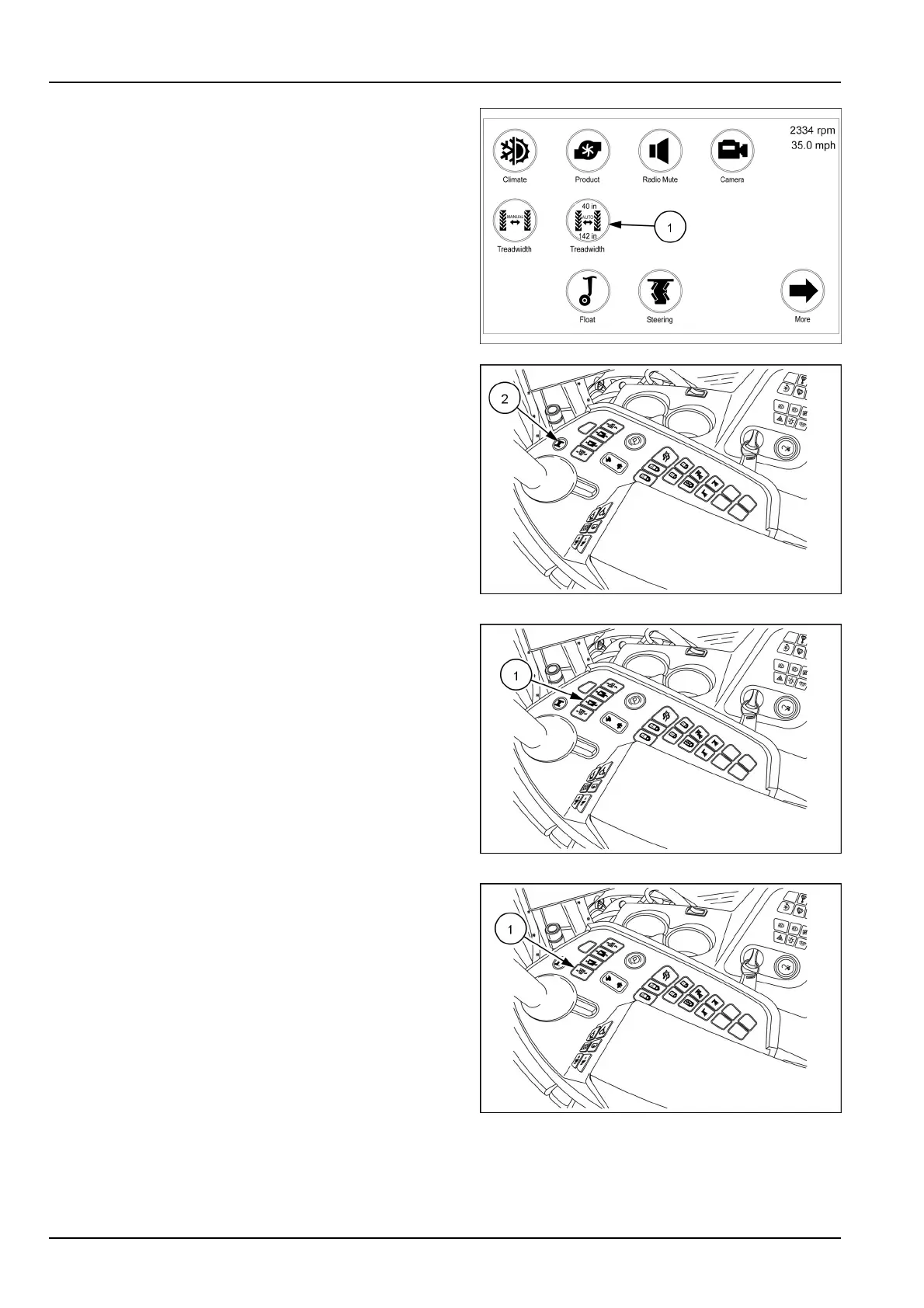 2334 rpm
35.0 mph

Climate
Product
Radio Mute
Camera

MANUAL
Treadwidth

40 in
AUTO
142 in
Treadwidth

1

Float
Steering
More

2

1

1