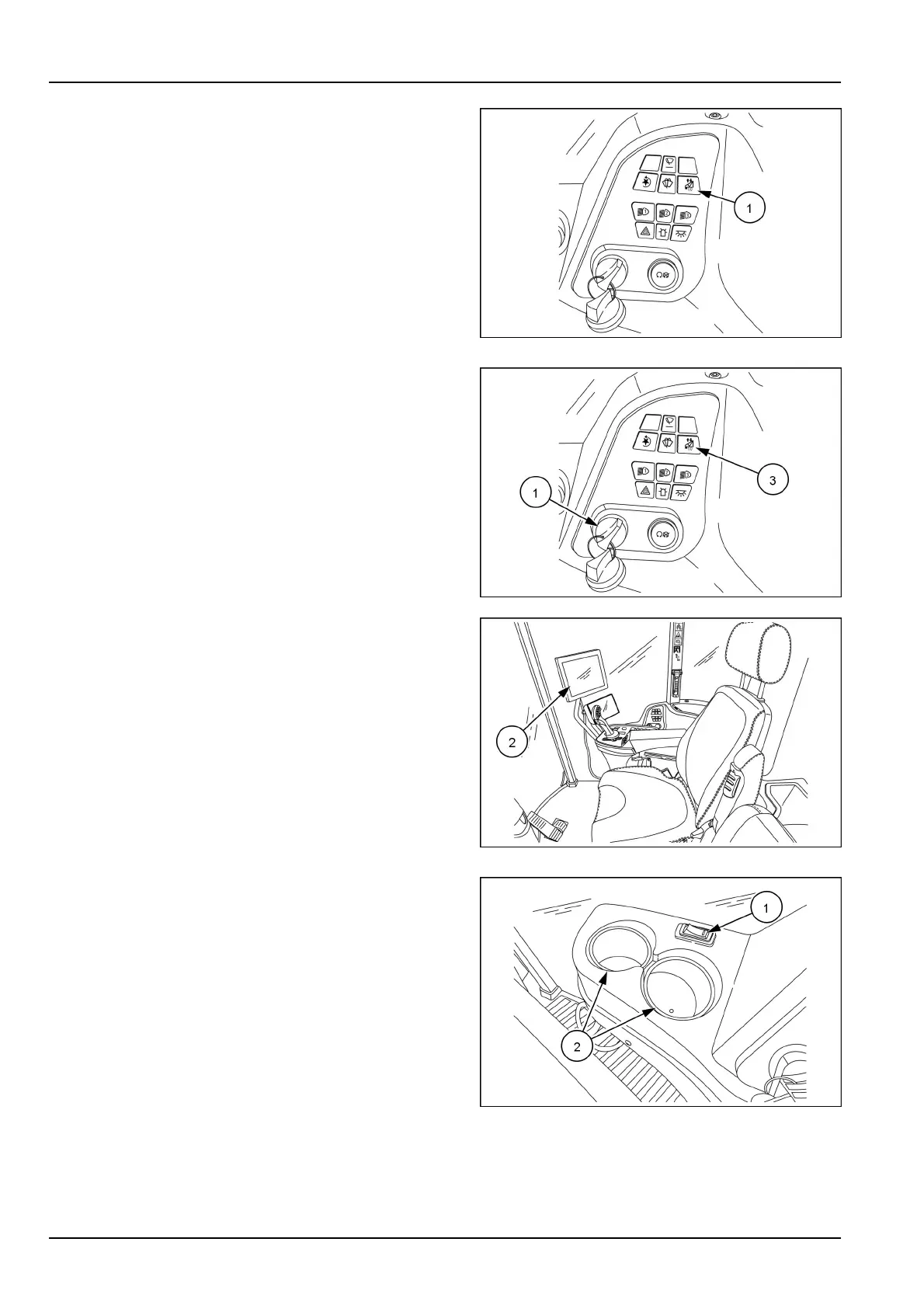 1

1

3

2

1

2