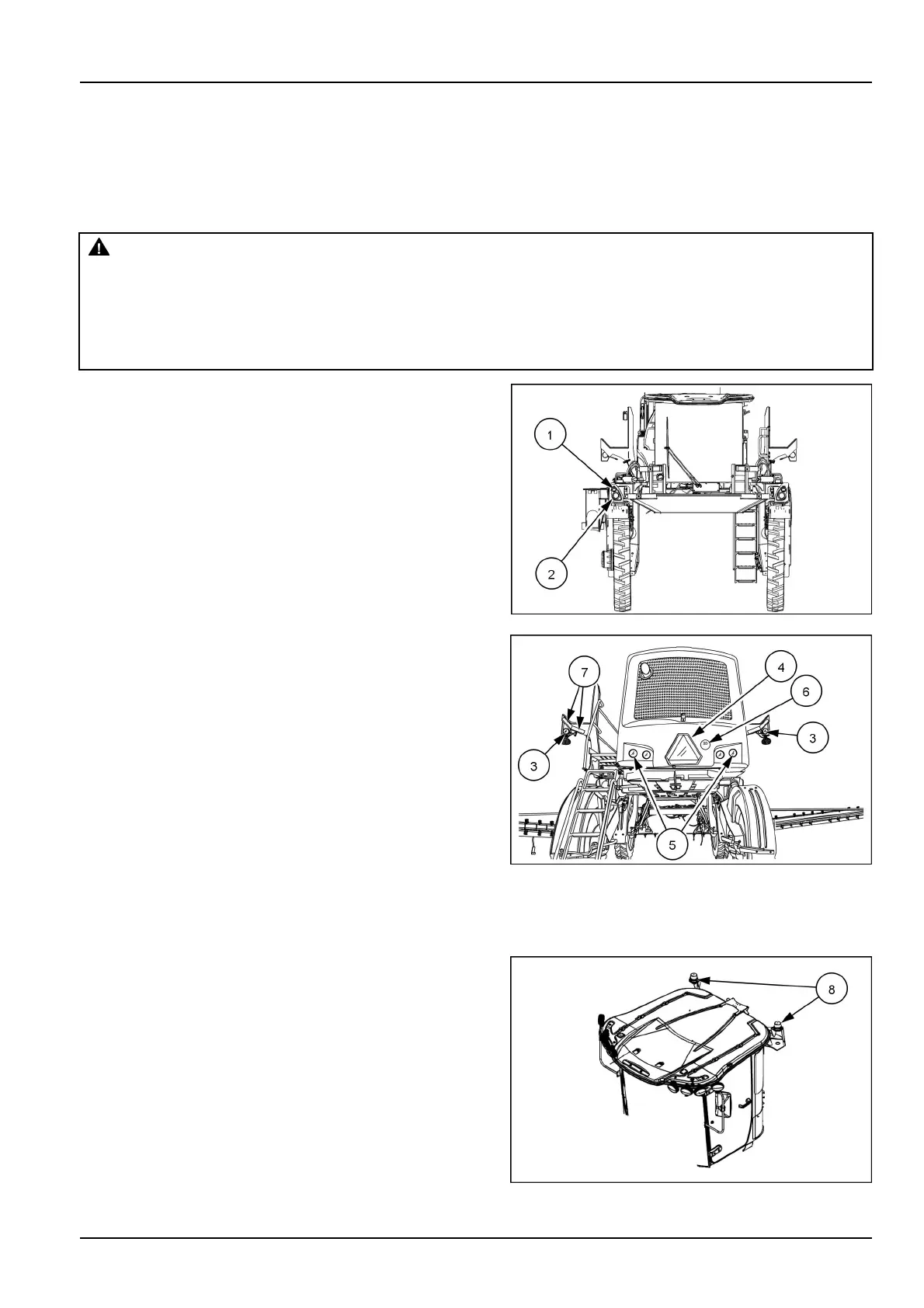 1

2

7

4

6

3

3

5

8