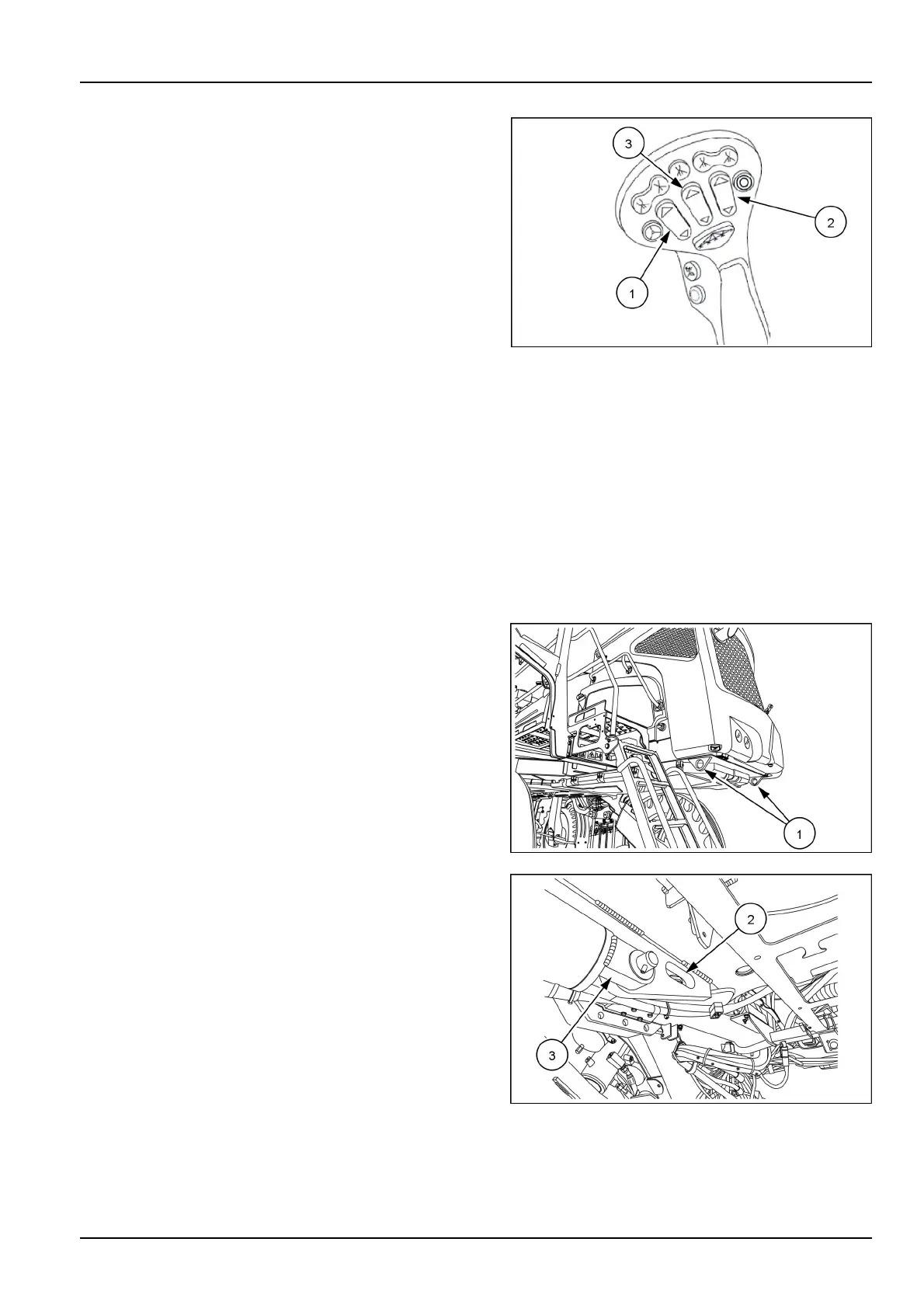 3

2

1

1

2

3