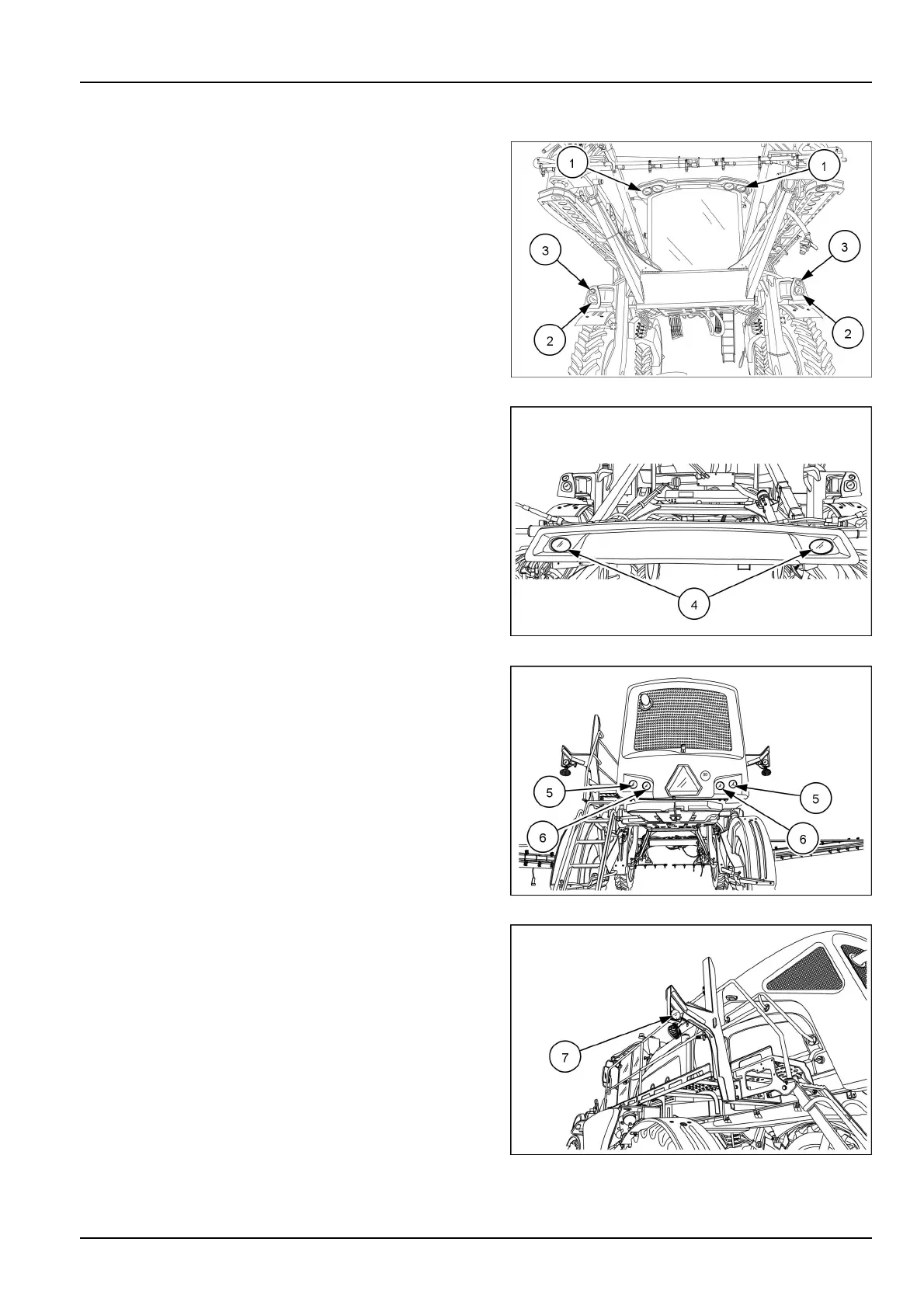 1
1
3
3
2
2

4

5
5
6
6

7