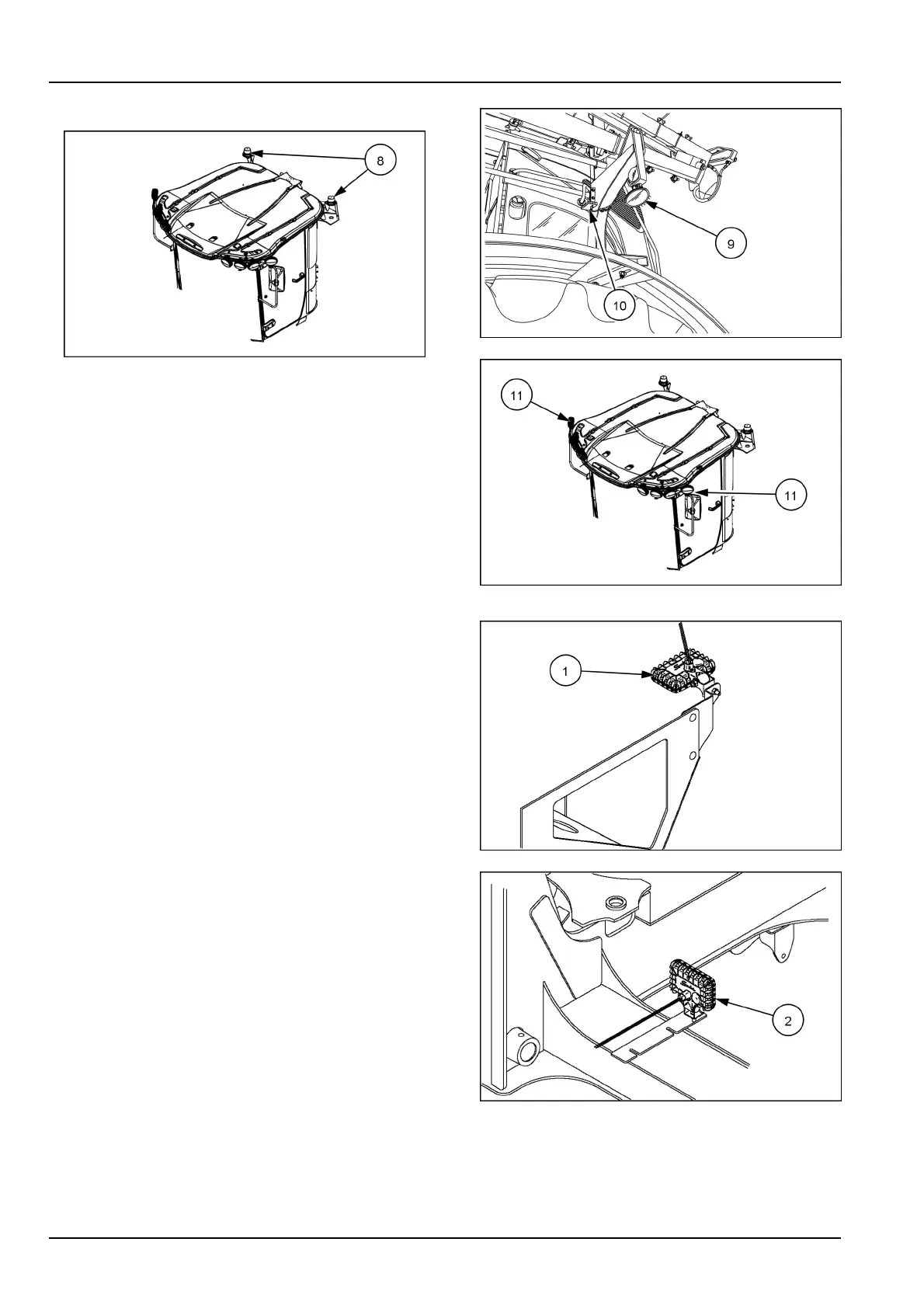 8

9

10

11

11

1

2