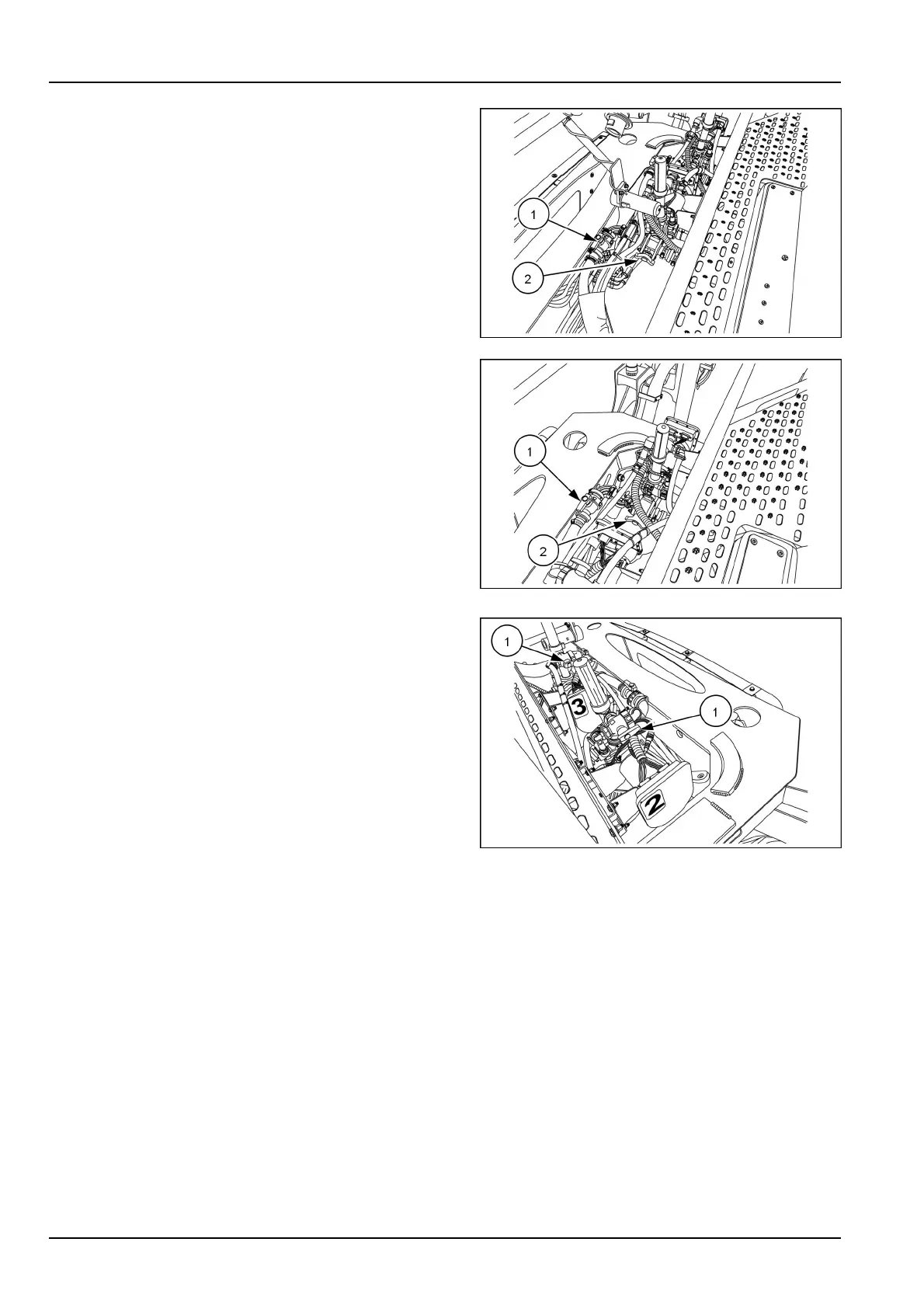 1

2

1

2

1

3

1

2