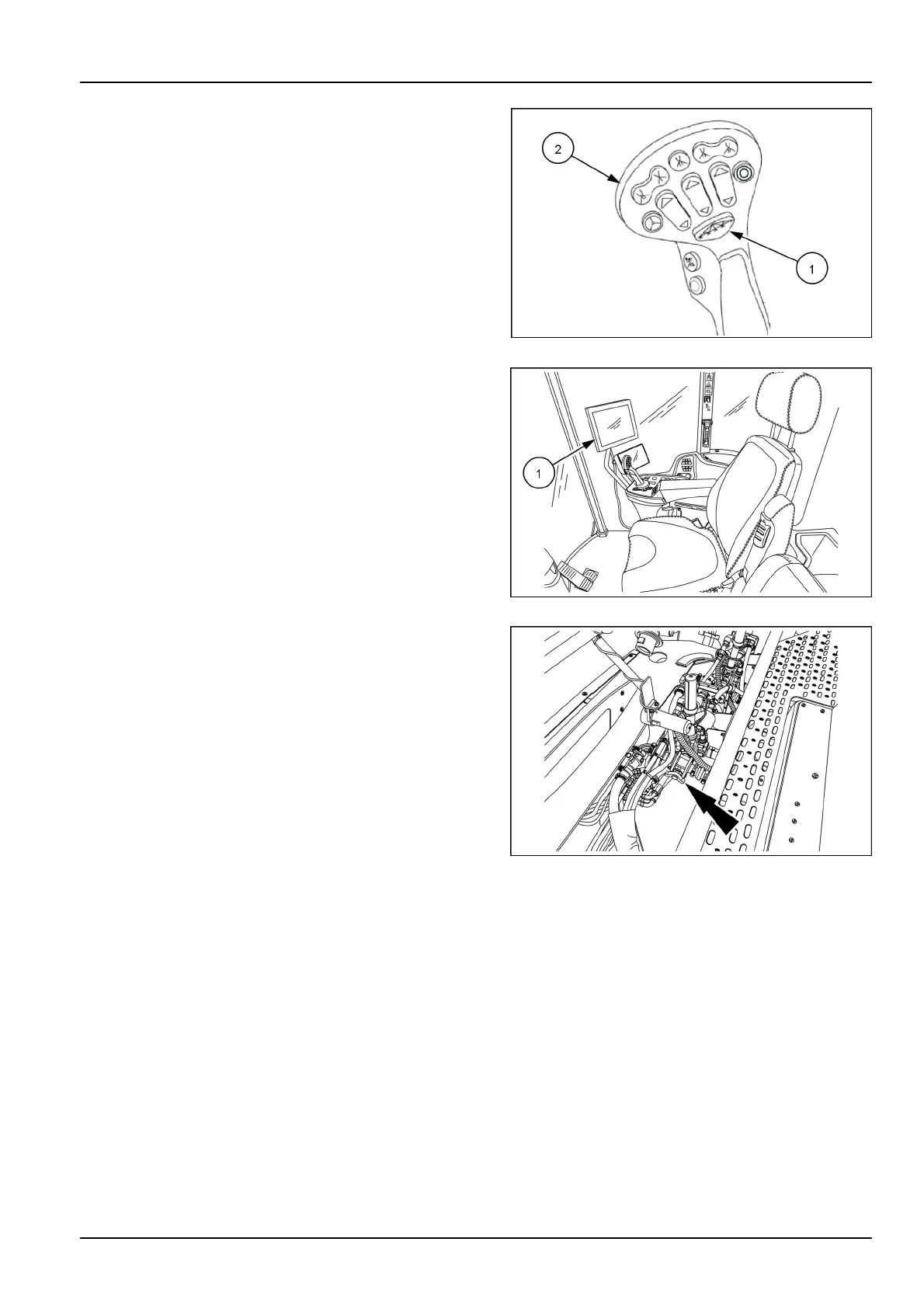 2

1

1