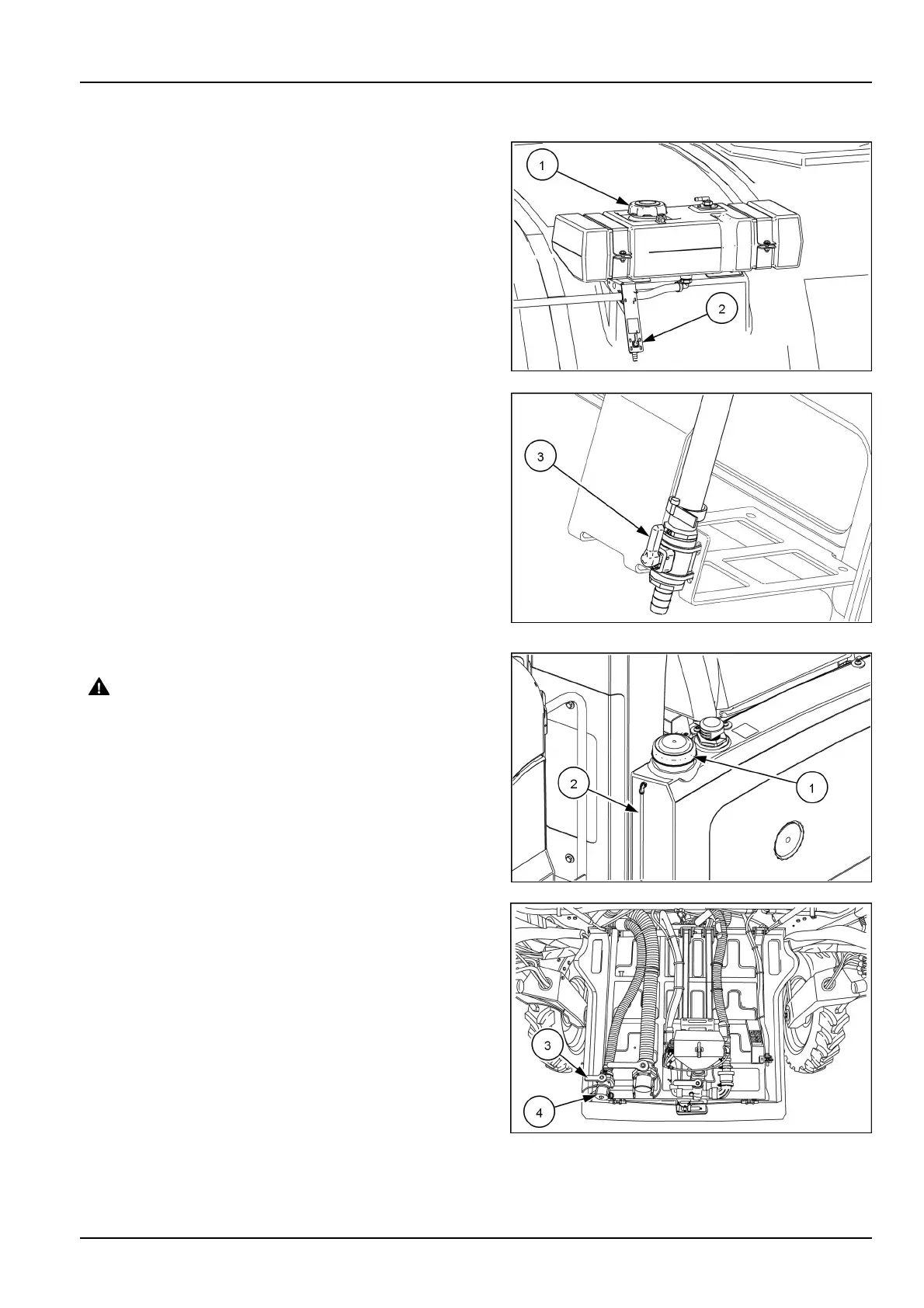 1

2

3

2

1

3

4