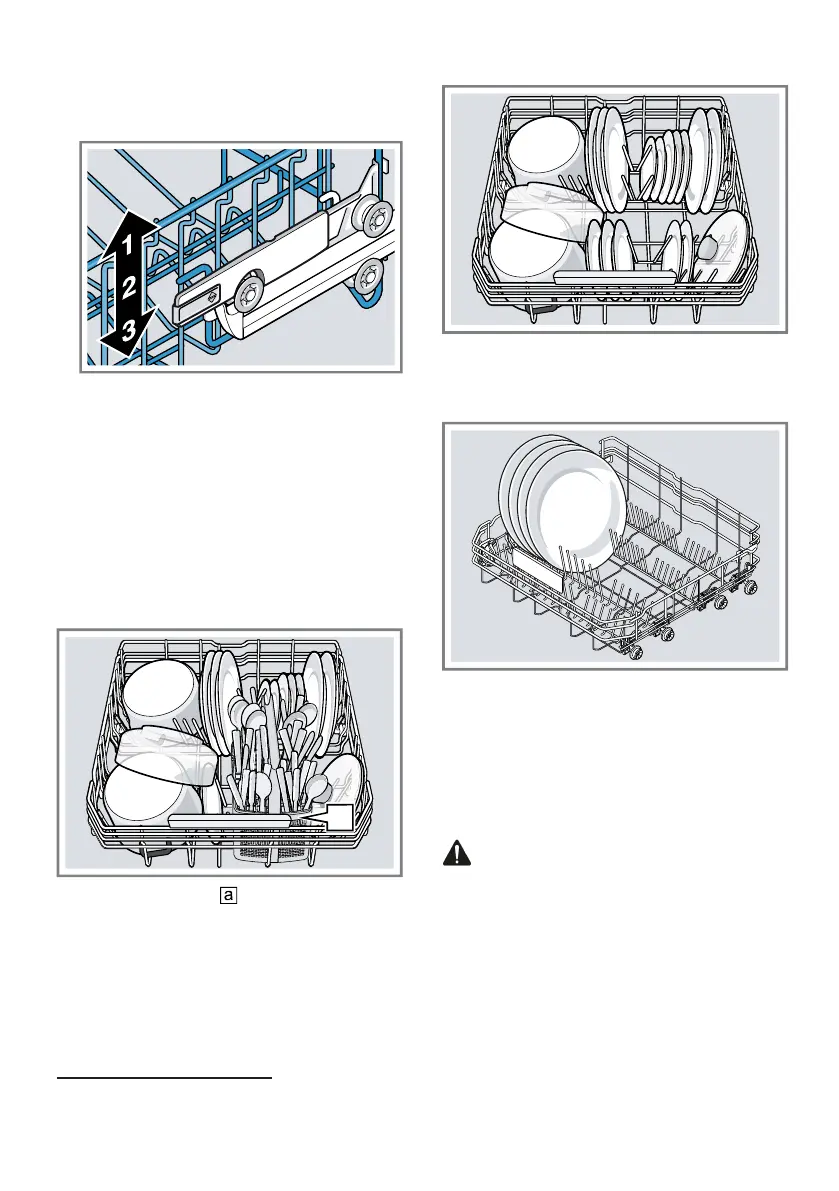 1
2
3

a