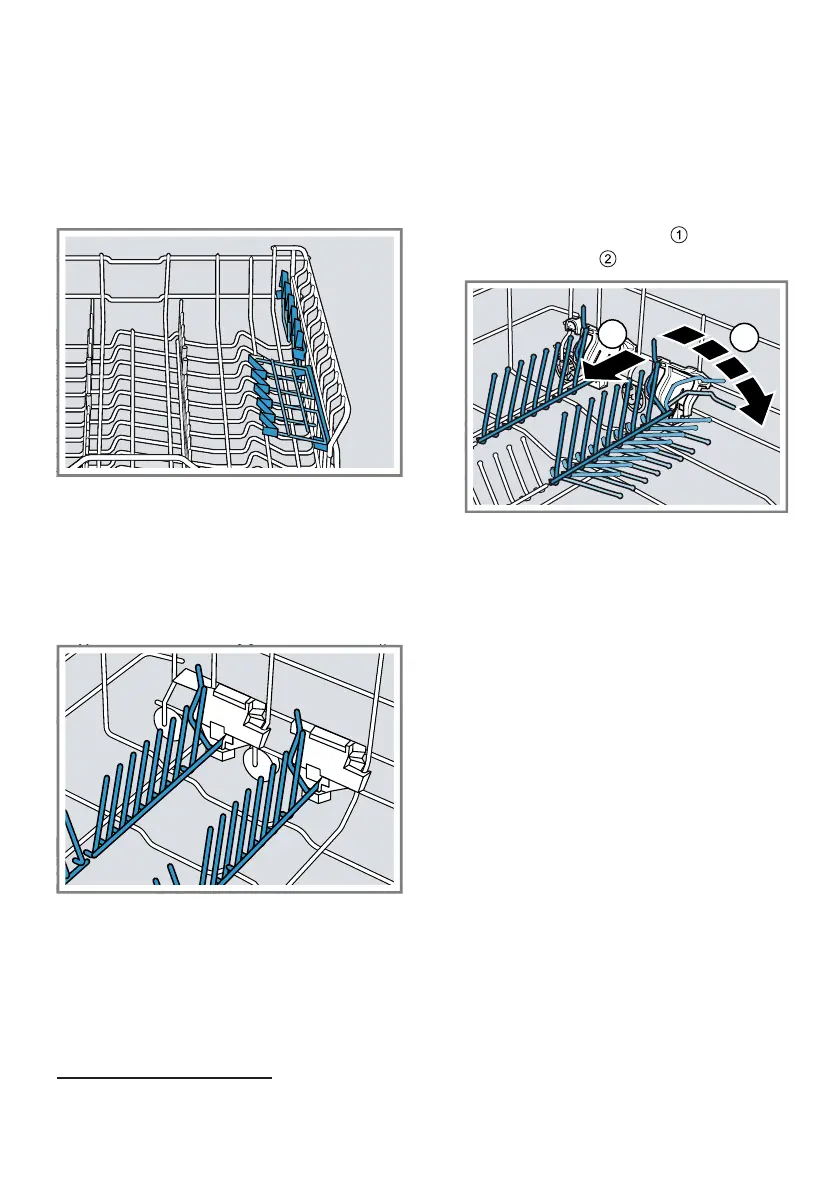 ①
②