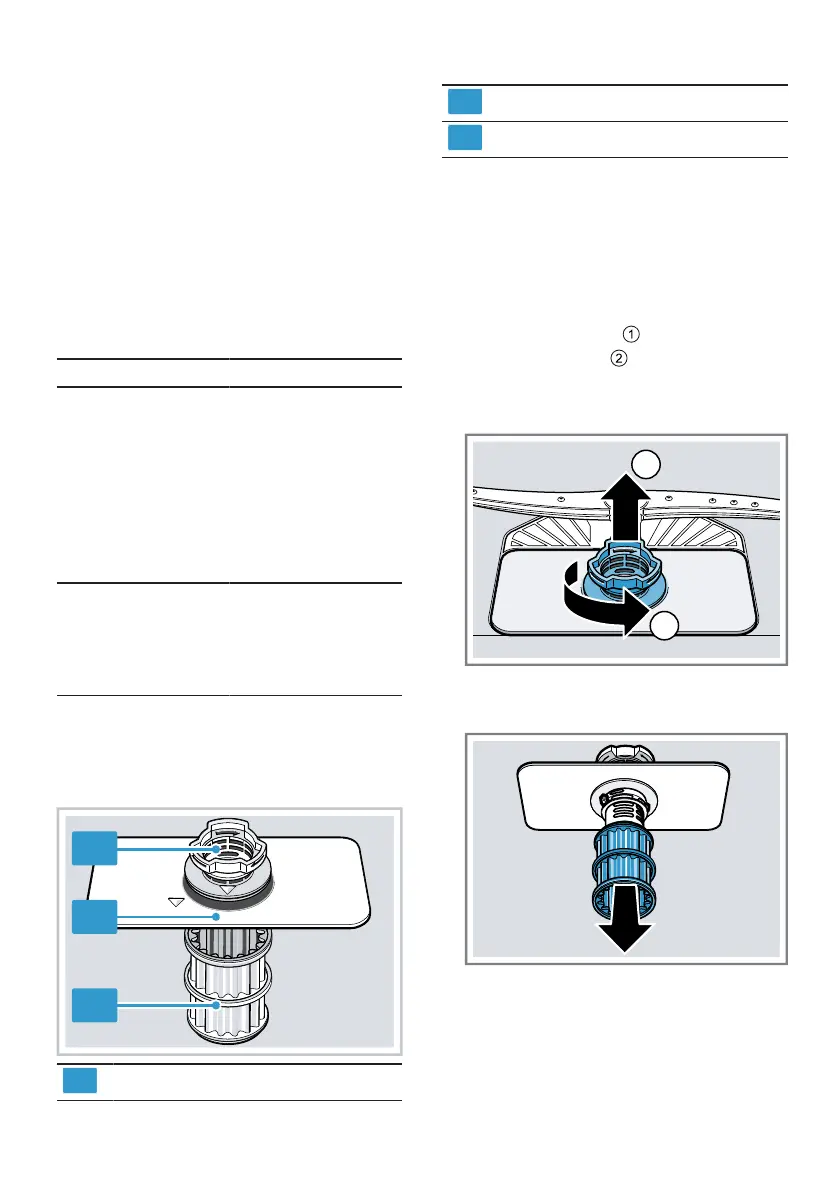 ①
②