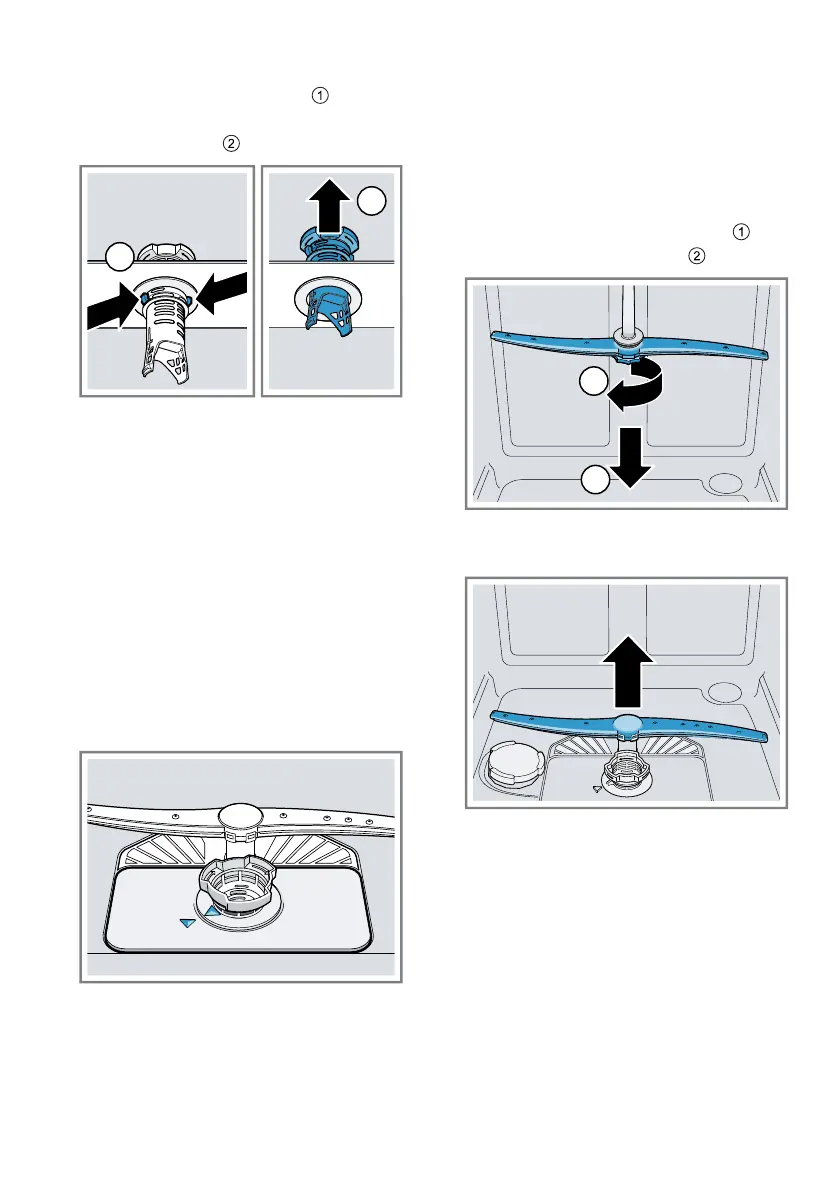 ①

②

①

②