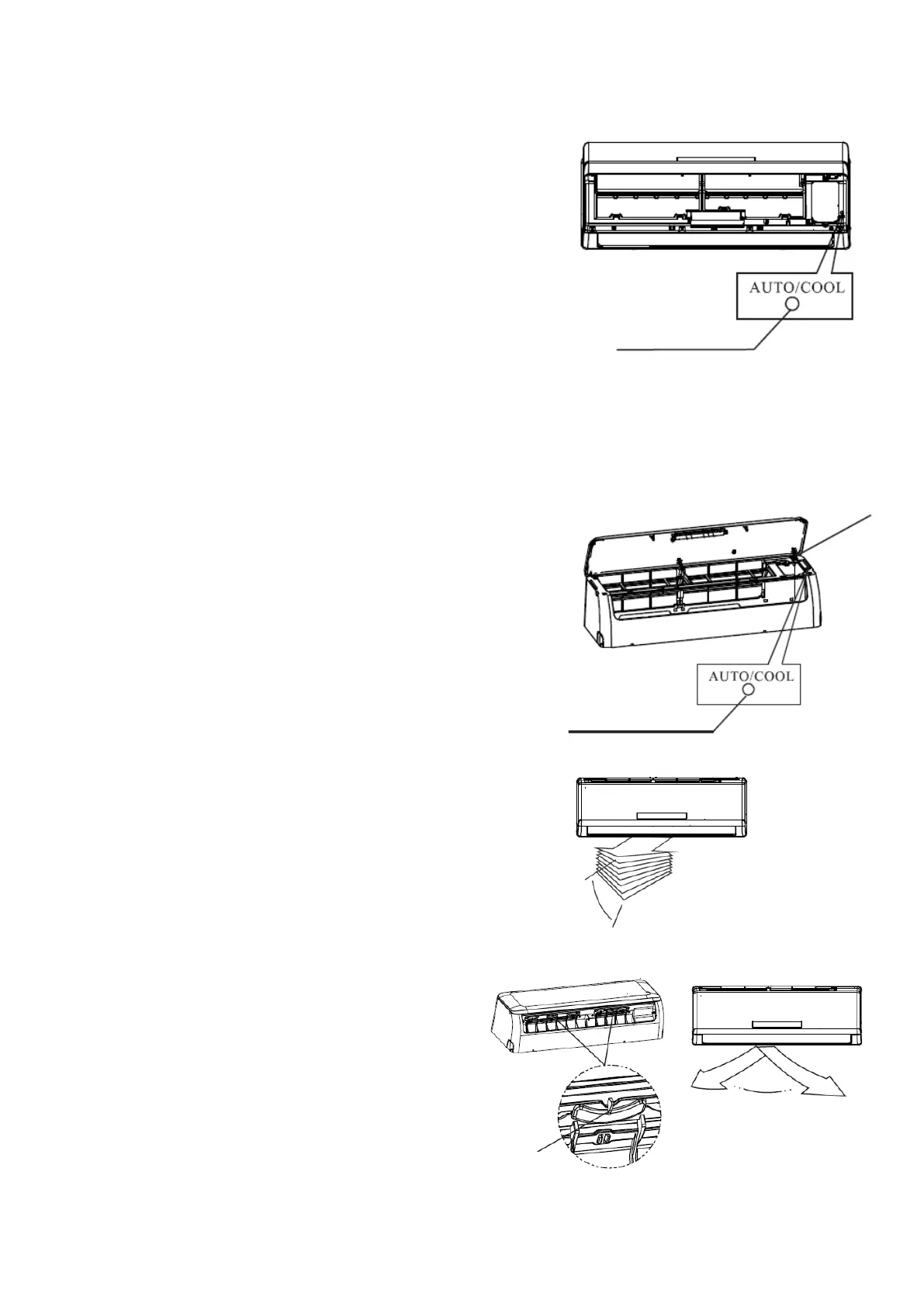 AUTO/COOL

AUTO/COOL