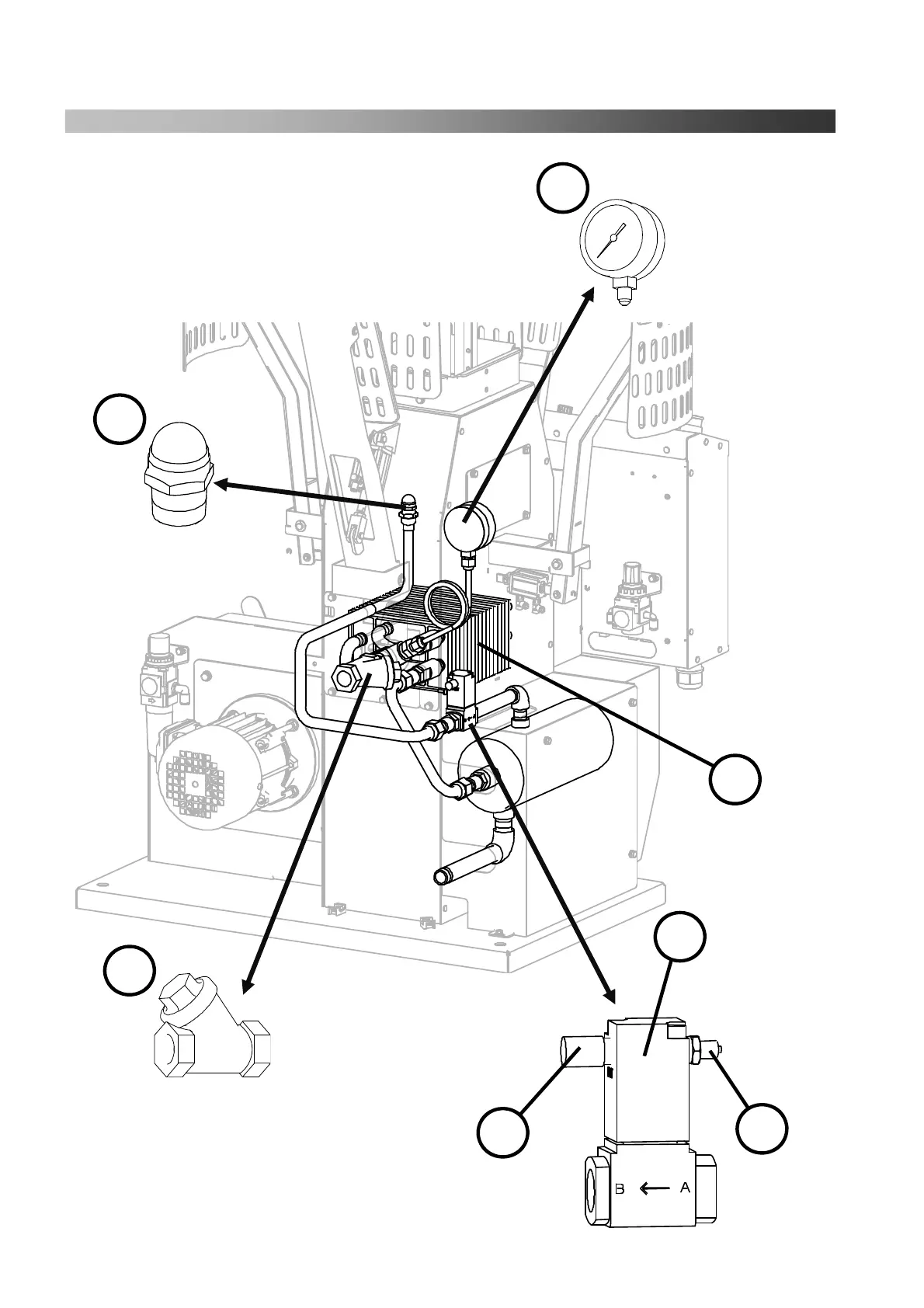 B ← A