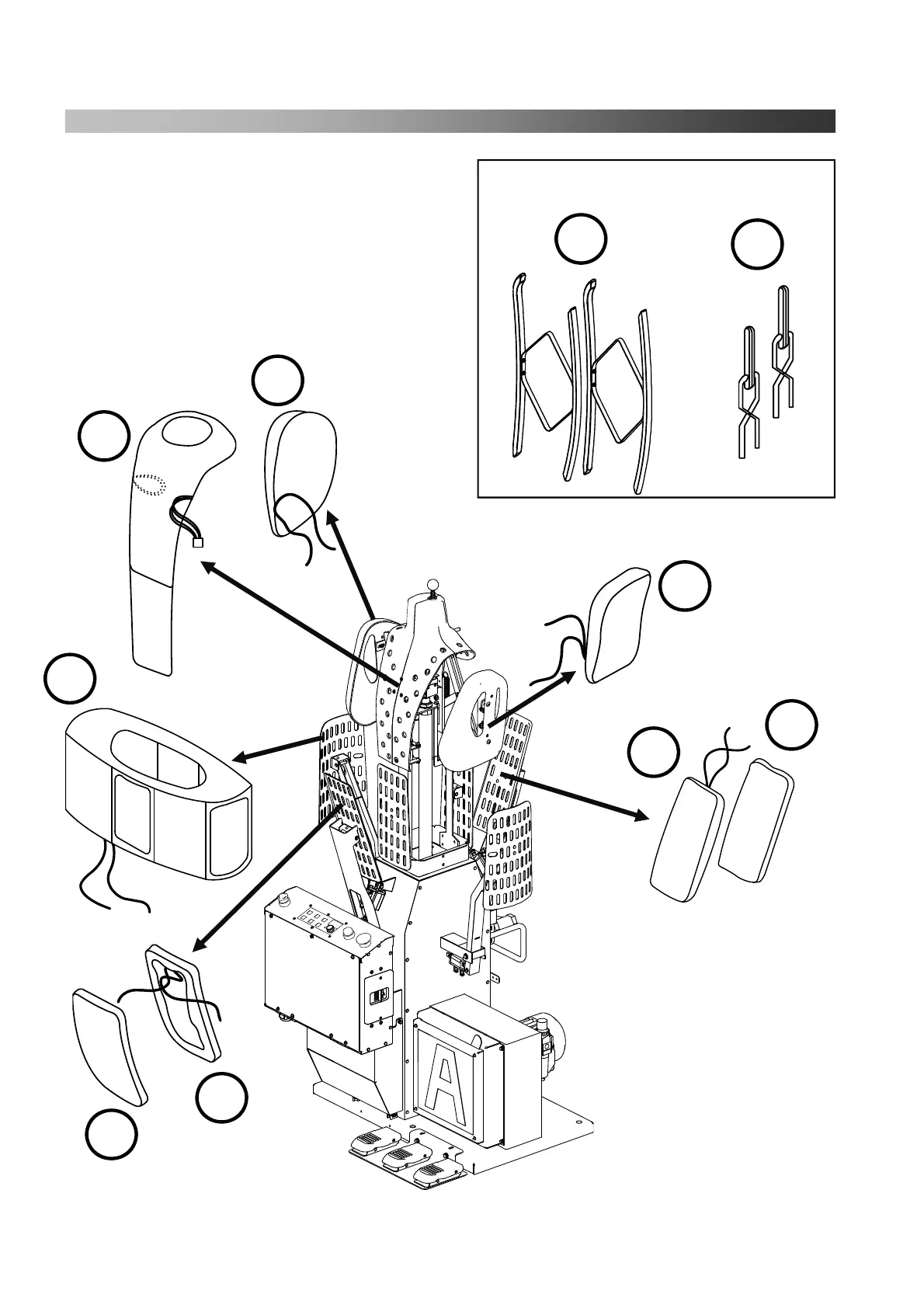 A