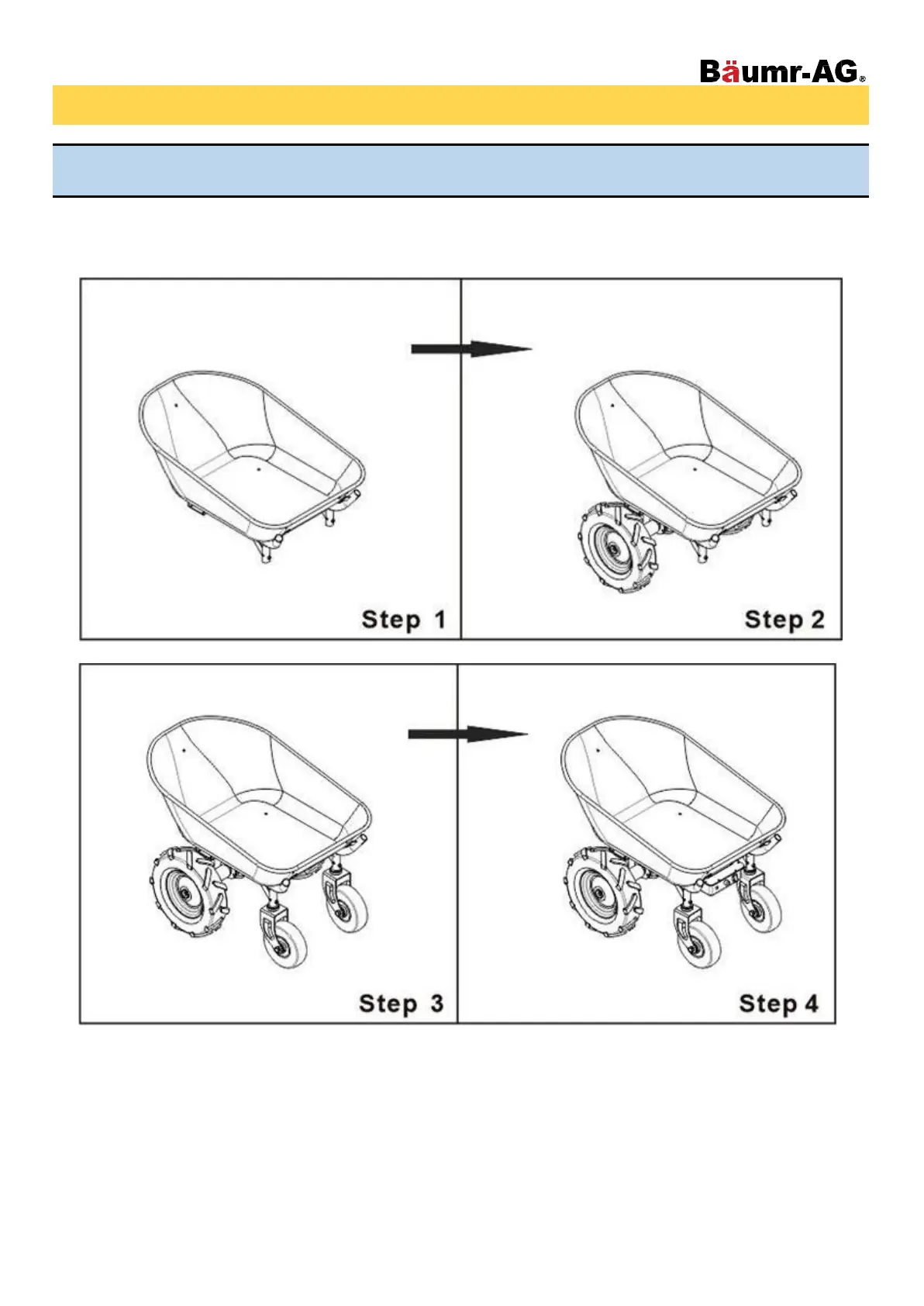 Bäumr-AG®

Step 1

Step 2

Step 3

Step 4