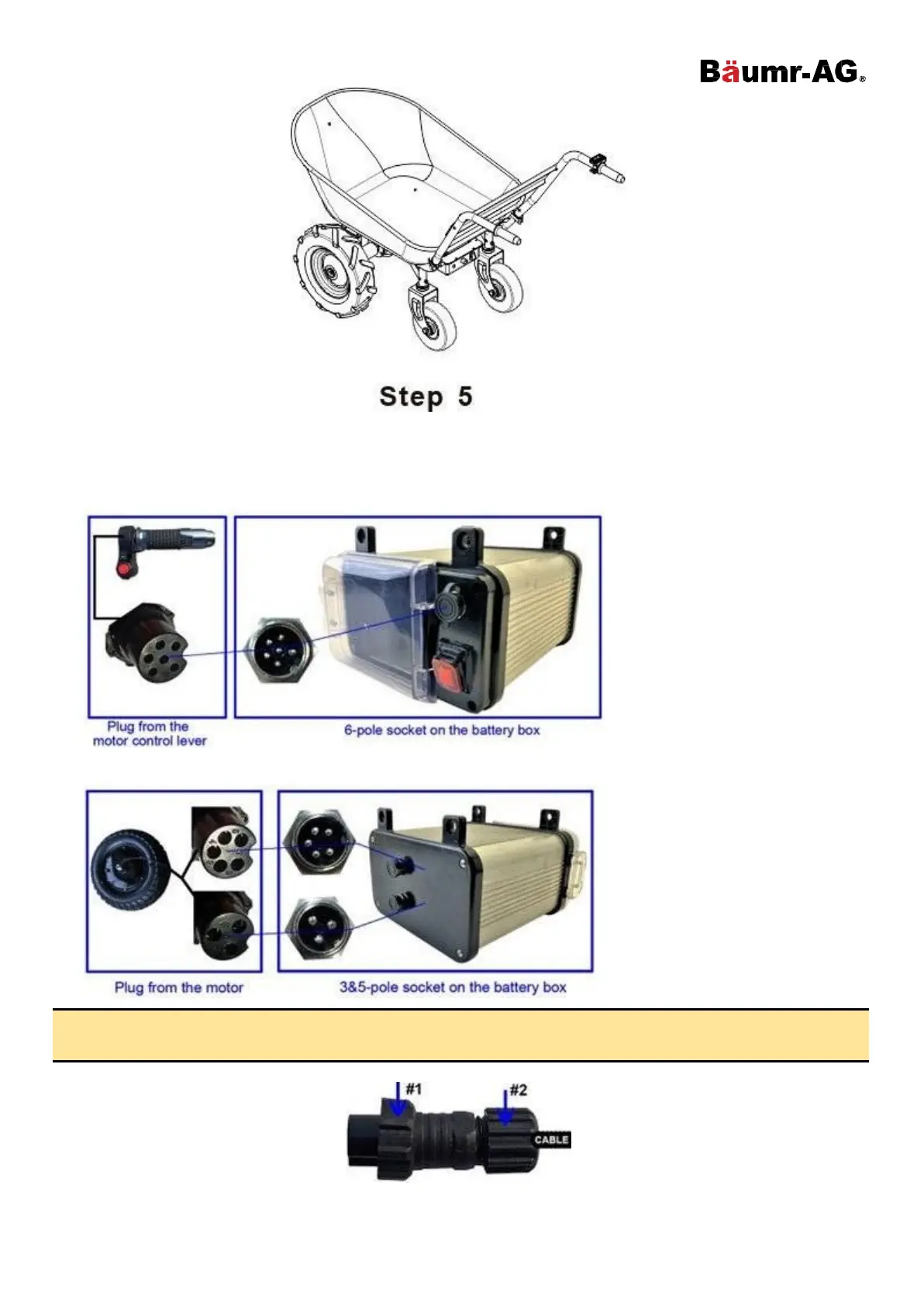 Bäumr-AG®

Step 5

Plug from the motor control lever

6-pole socket on the battery box

Plug from the motor

3&5-pole socket on the battery box

#1

#2

CABLE