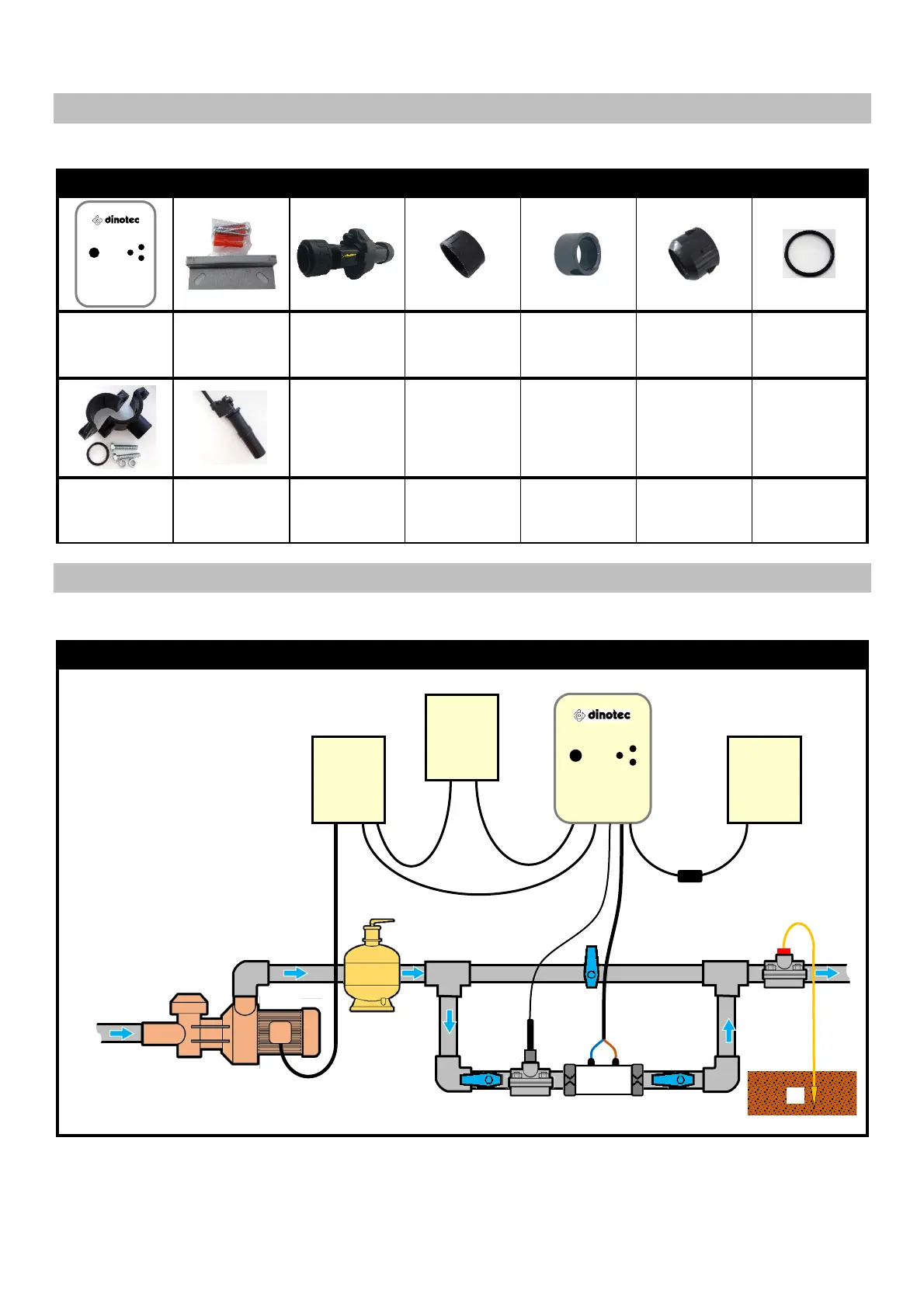 dinotec

dinotec