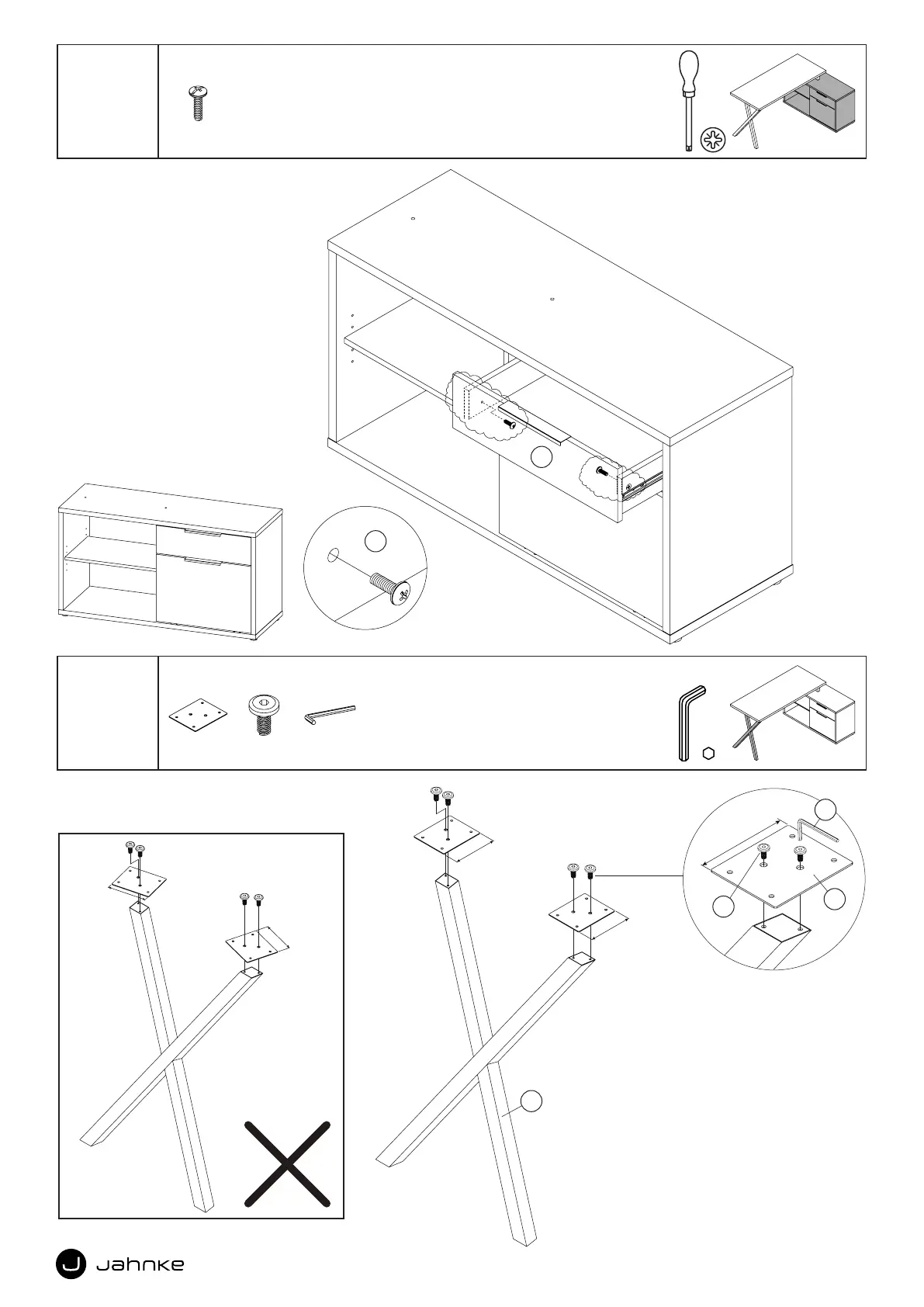 J Jahnke