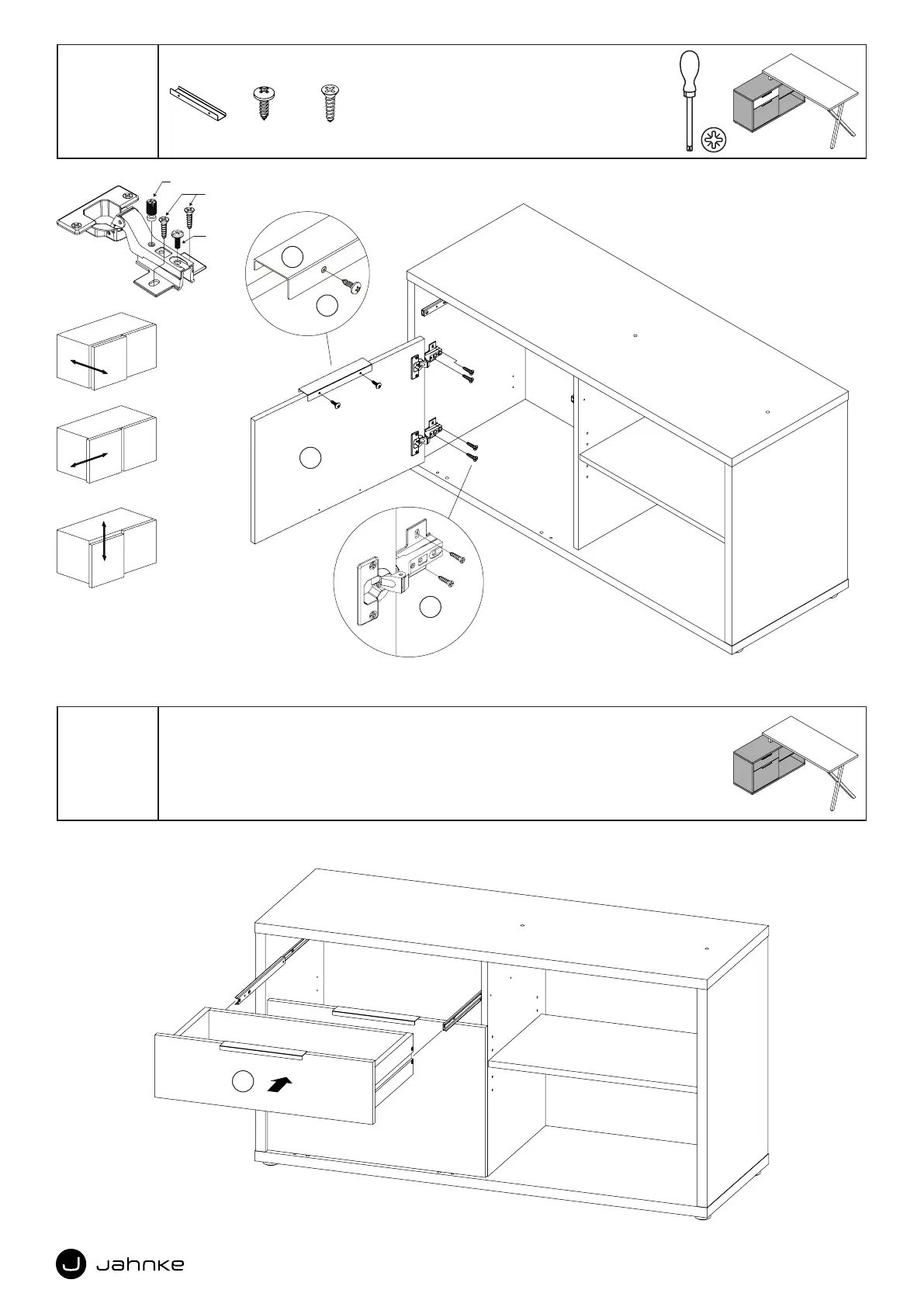 J Jahnke