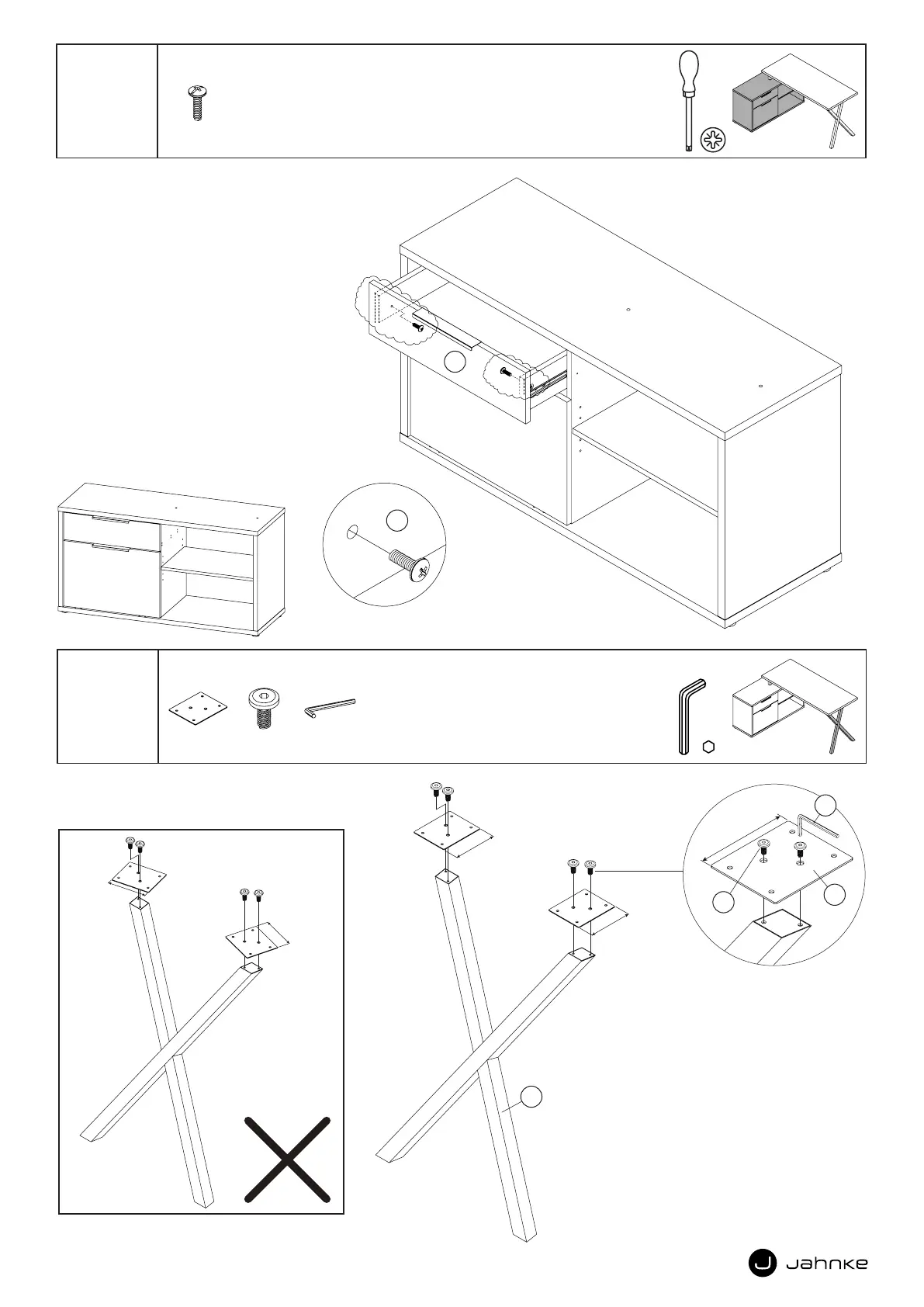 Jahnke