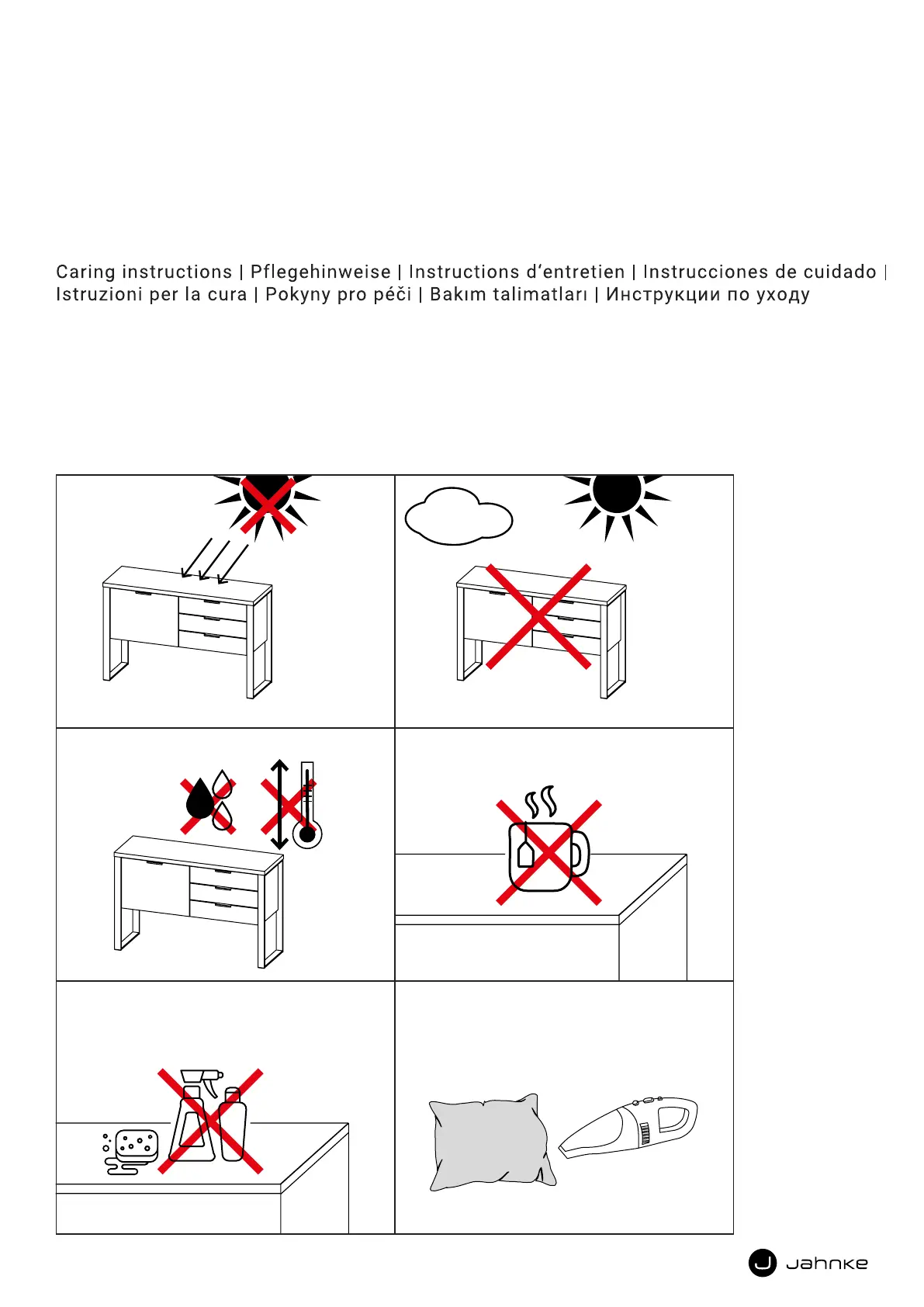 Caring instructions | Pflegehinweise | Instructions d‘entretien | Instrucciones de cuidado | Istruzioni per la cura | Pokyny pro péči | Bakım talimatları | Инструкции по уходу

Jahnke