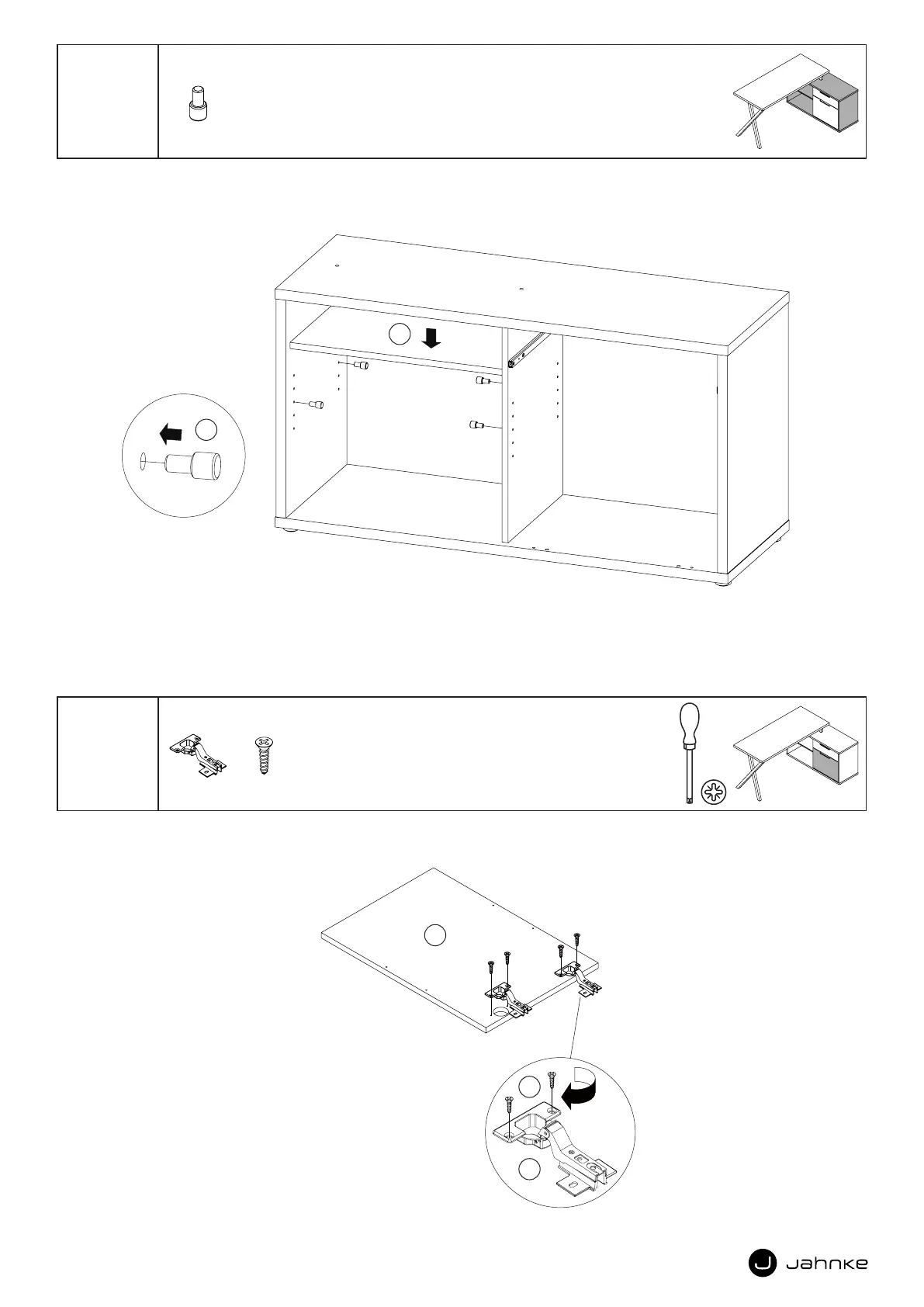 Jahnke