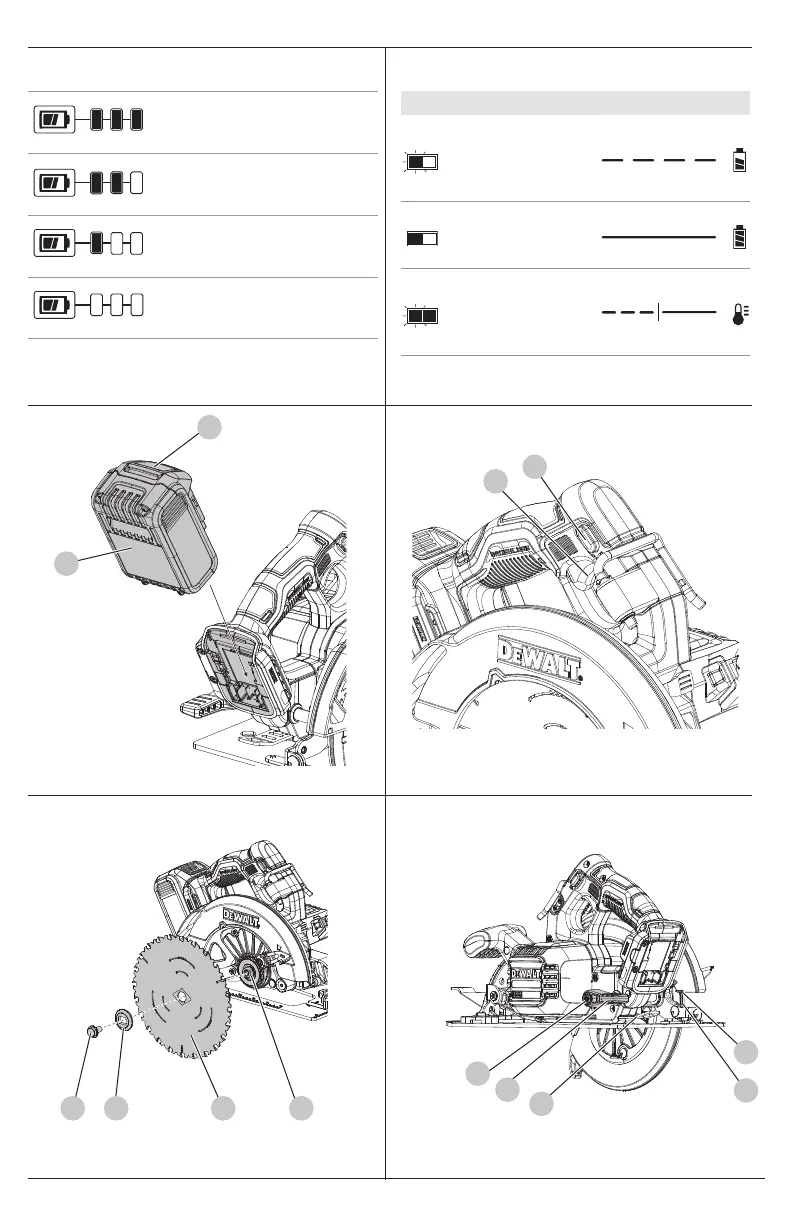 DEWALT

DEWALT

DEWALT