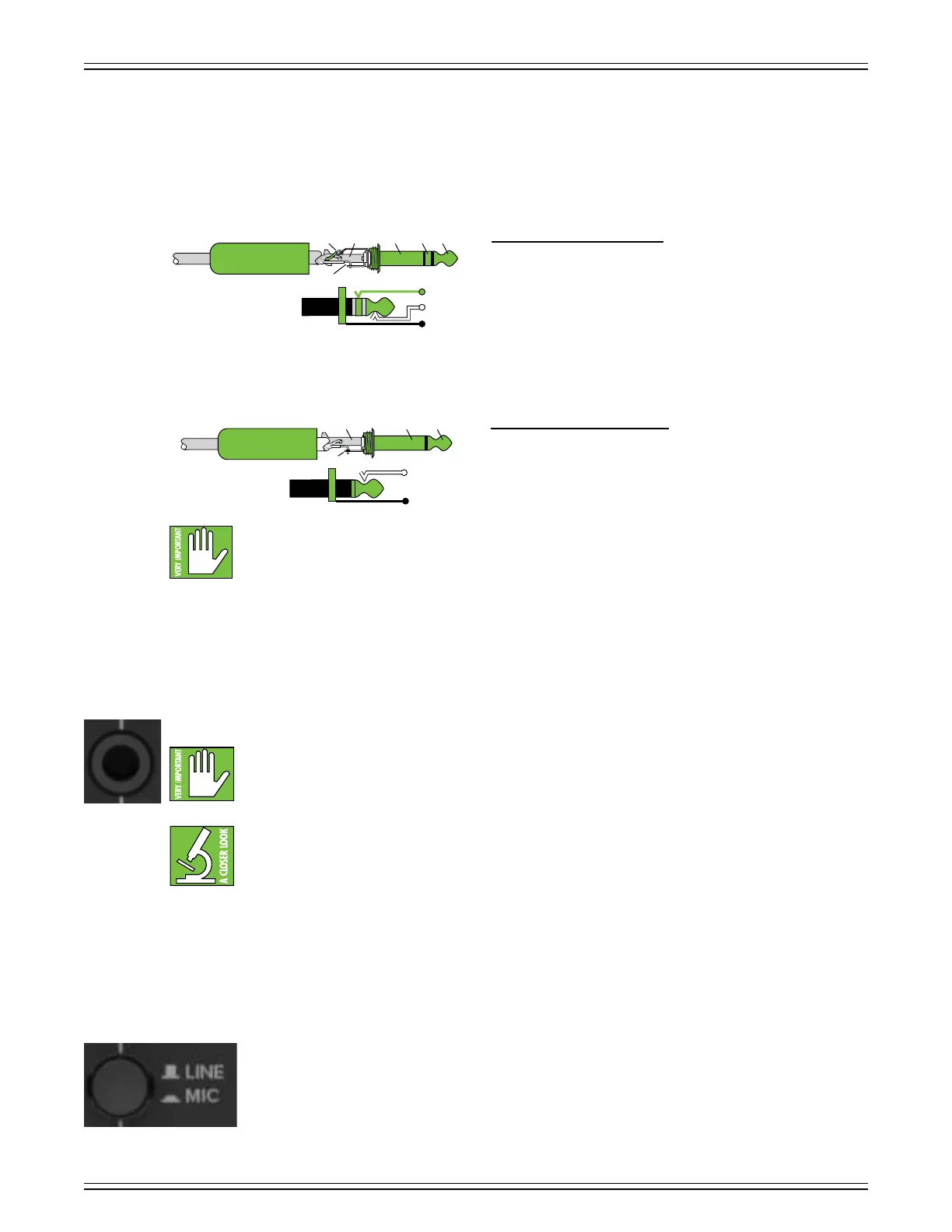 VERY IMPORTANT

VERY IMPORTANT

A CLOSER LOOK

LINE
MIC