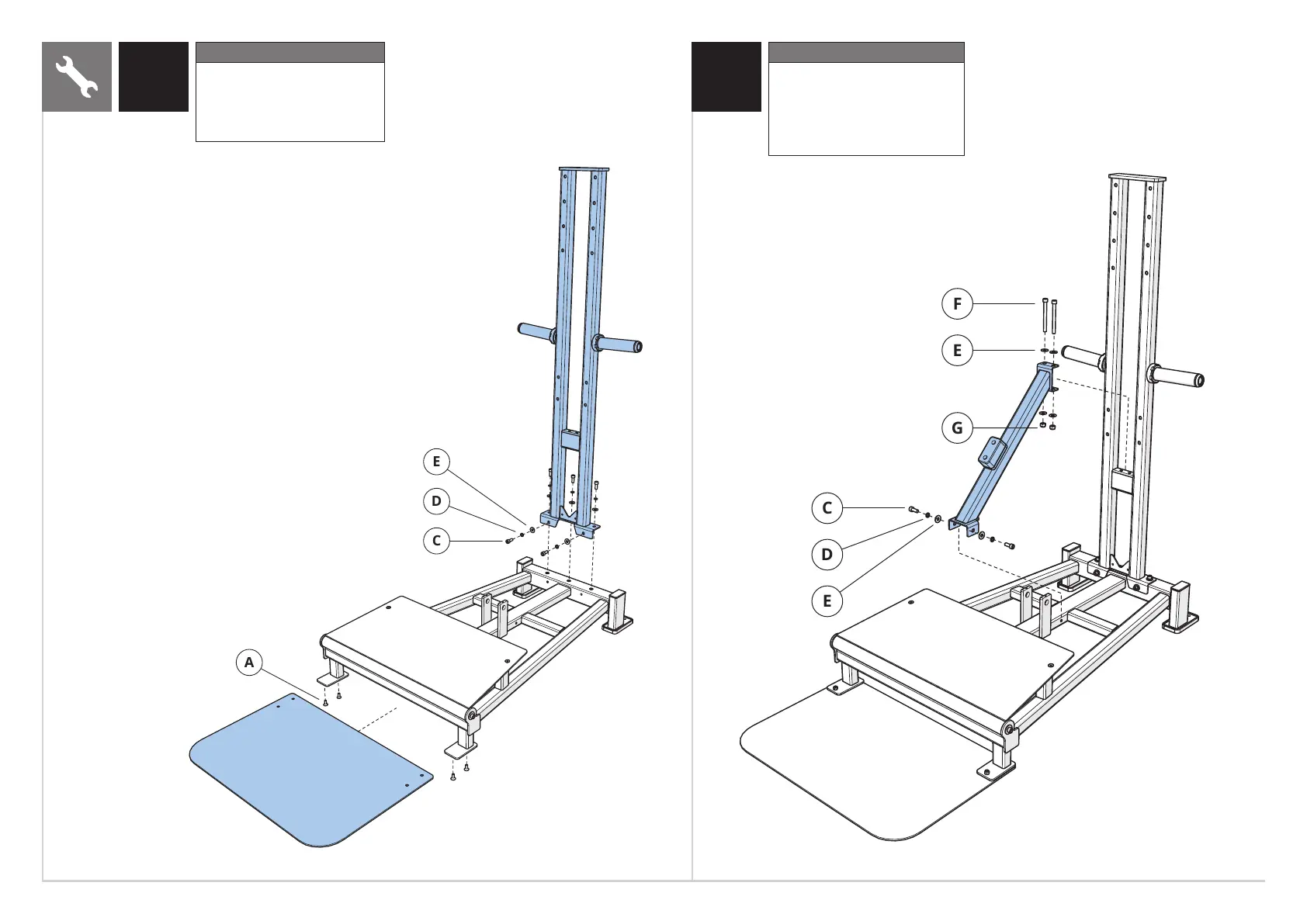 E

D

C

A

F

E

G

C

D

E