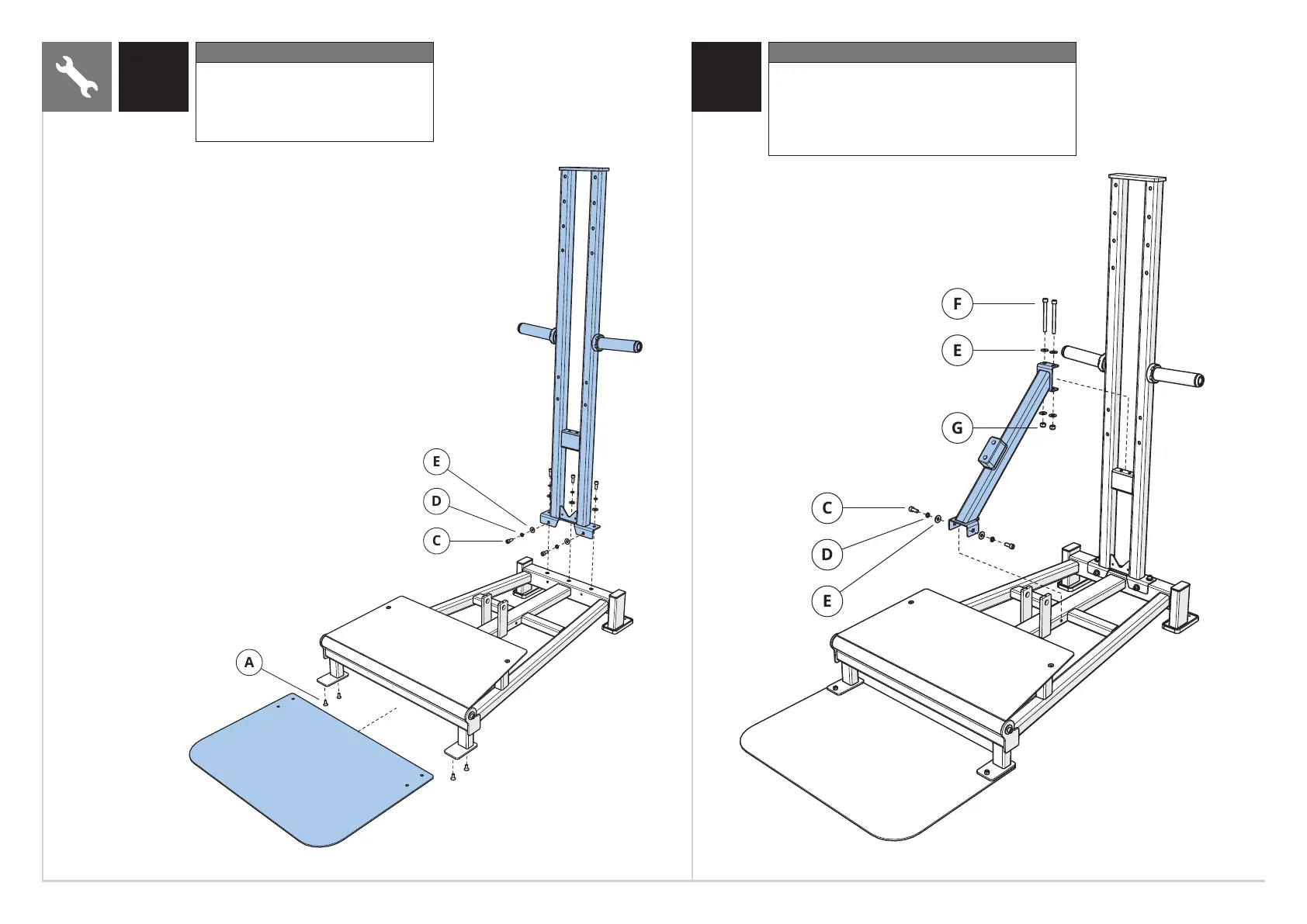 E
D
C
A

F
E
G
C
D
E