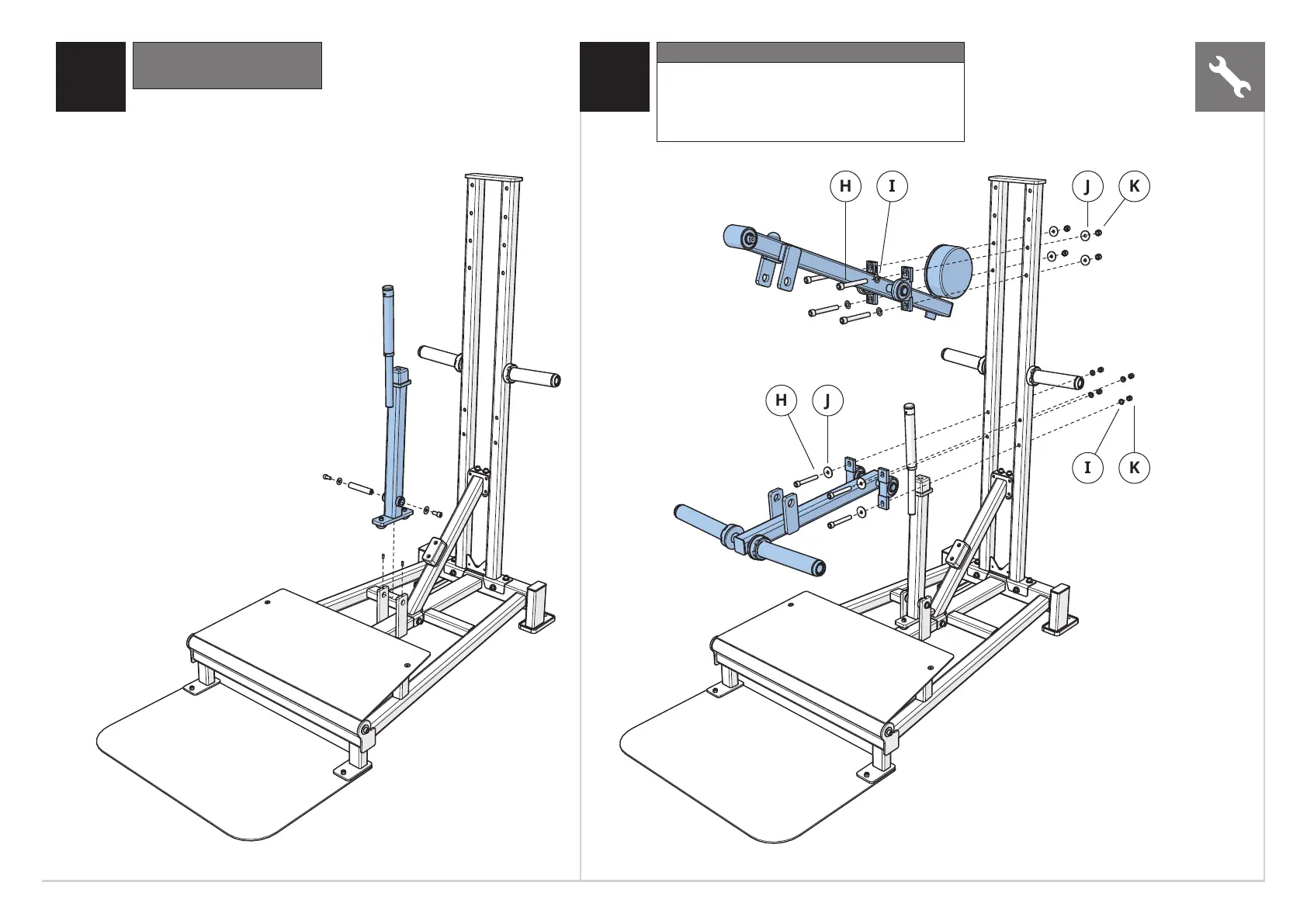 H I J K

H J

I K