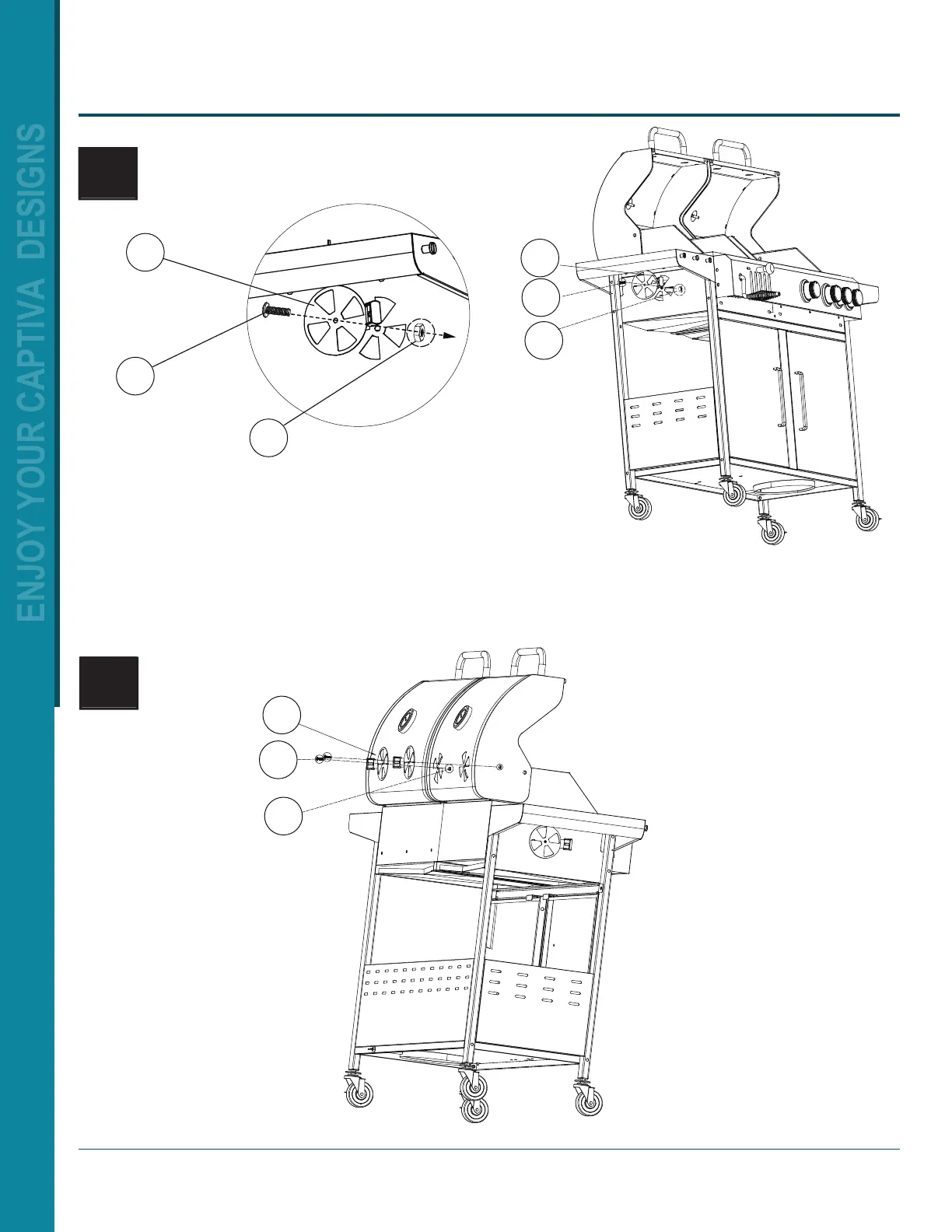 ENJOY YOUR CAPTIVA DESIGNS