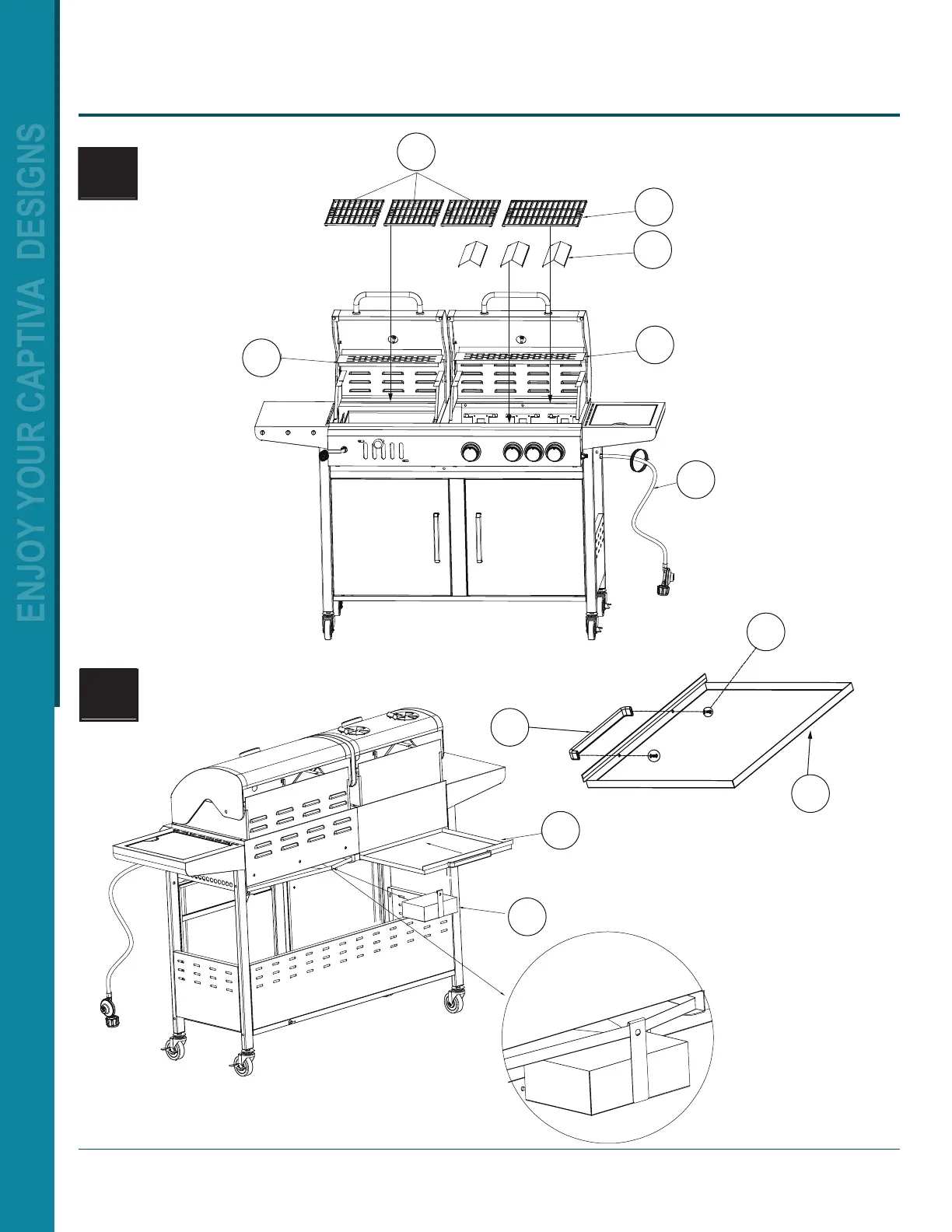 ENJOY YOUR CAPTIVA DESIGNS