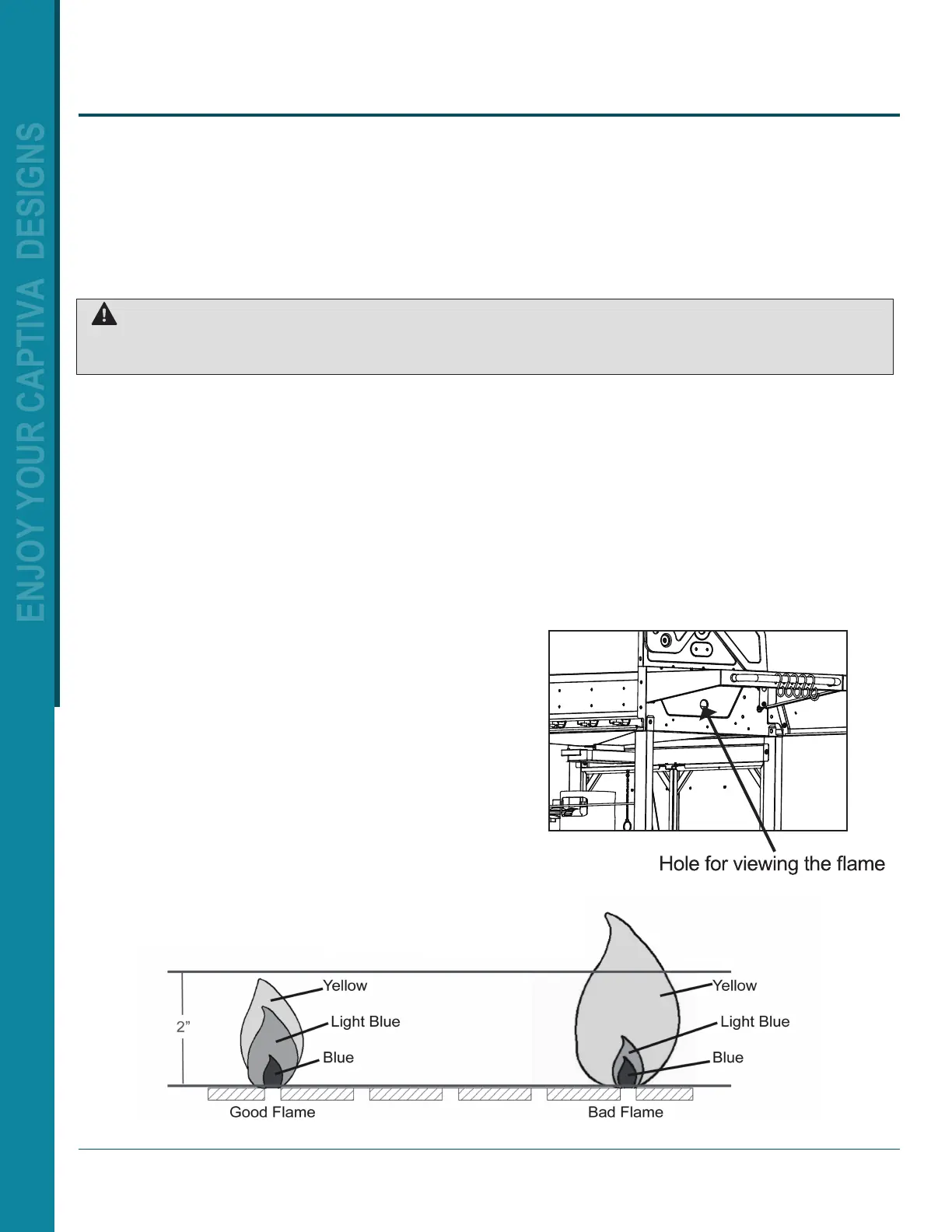 ENJOY YOUR CAPTIVA DESIGNS

Hole for viewing the flame

2”

Yellow

Light Blue

Blue

Good Flame

Yellow

Light Blue

Blue

Bad Flame