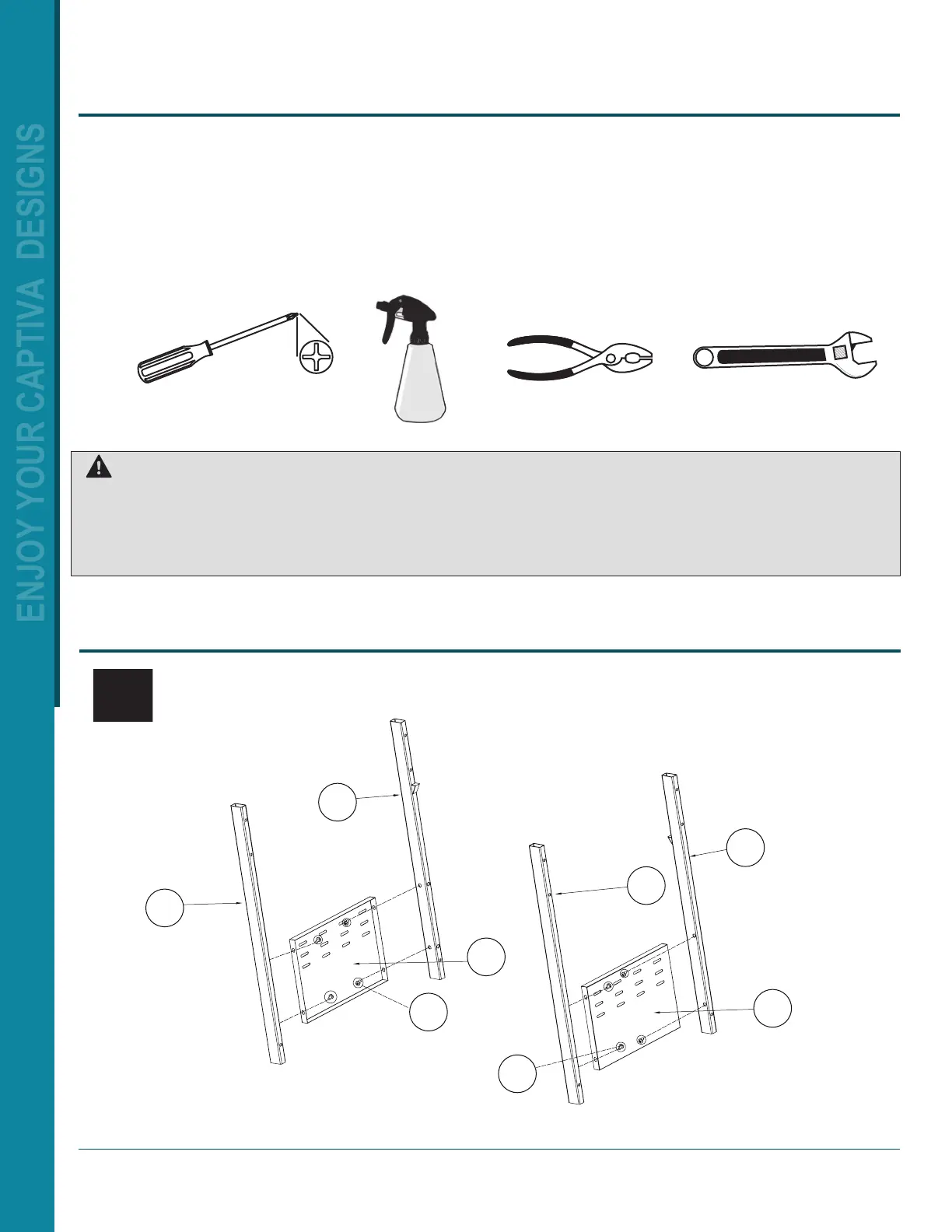 ENJOY YOUR CAPTIVA DESIGNS