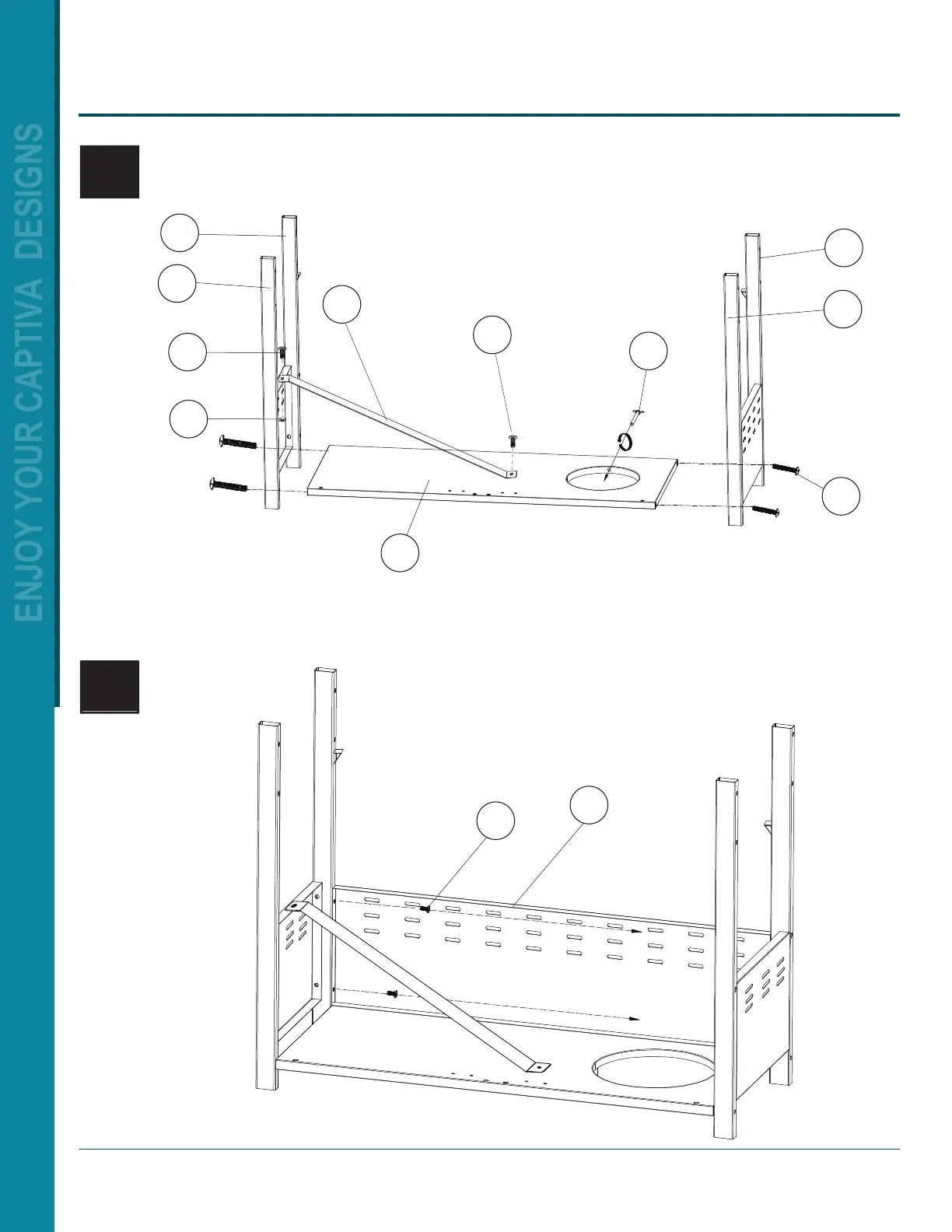 ENJOY YOUR CAPTIVA DESIGNS