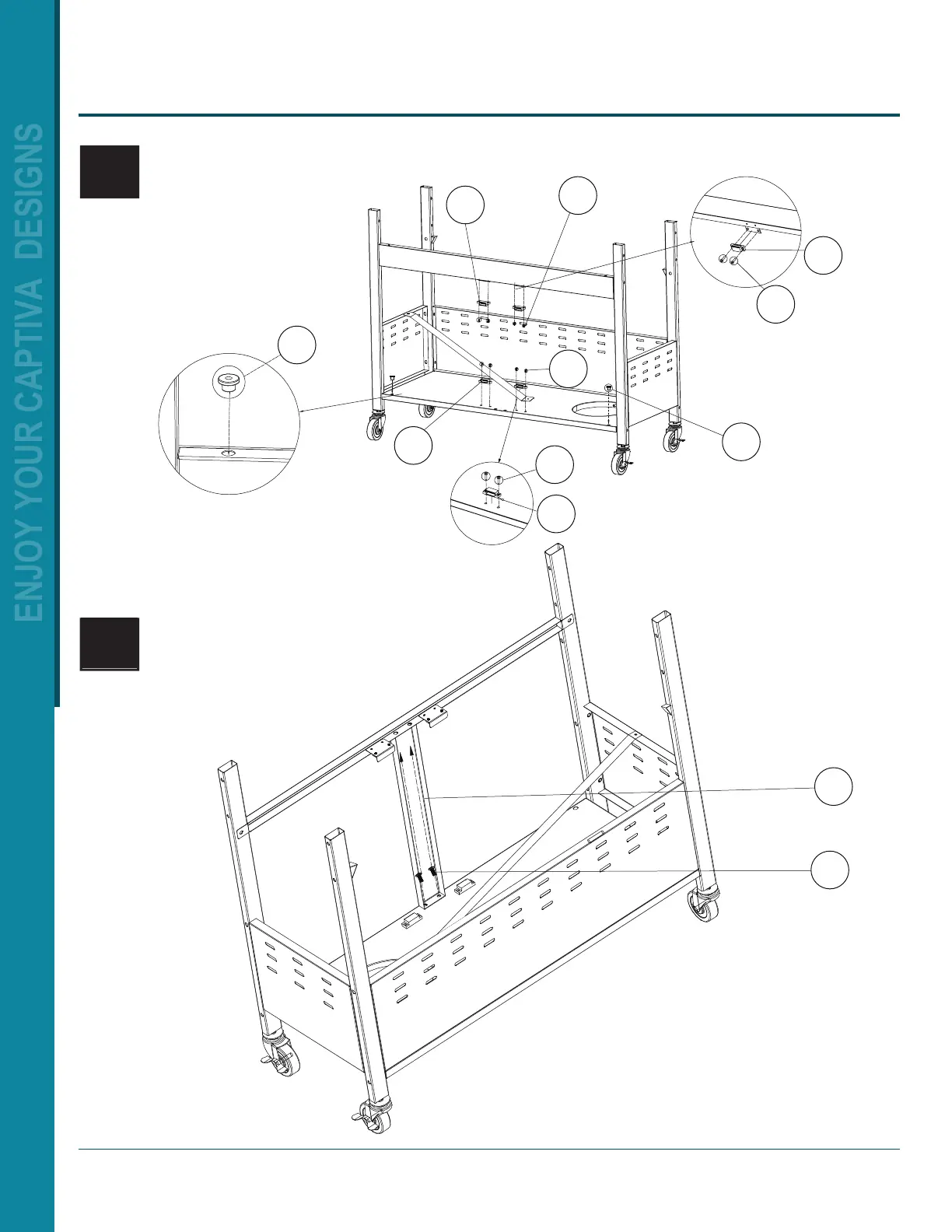 ENJOY YOUR CAPTIVA DESIGNS