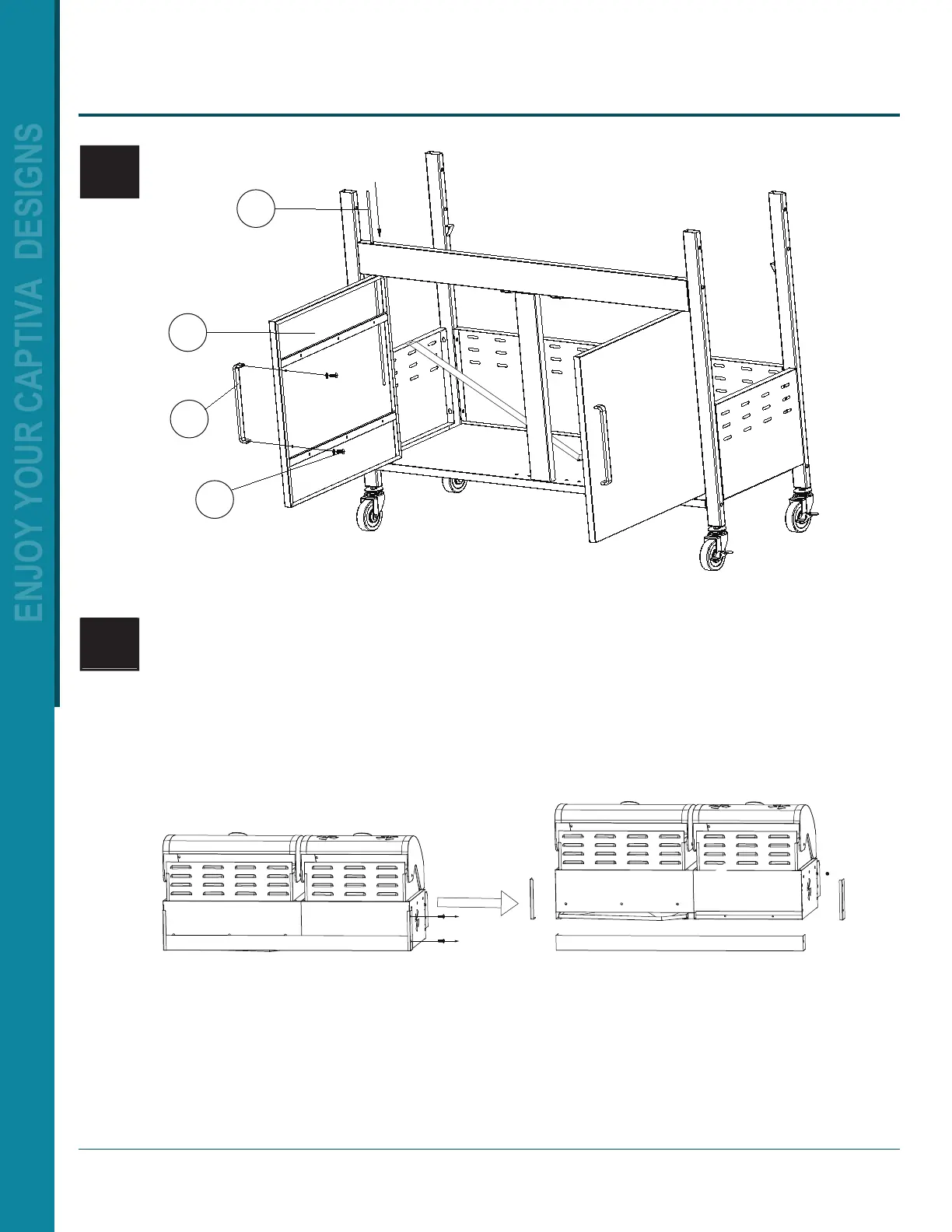 ENJOY YOUR CAPTIVA DESIGNS