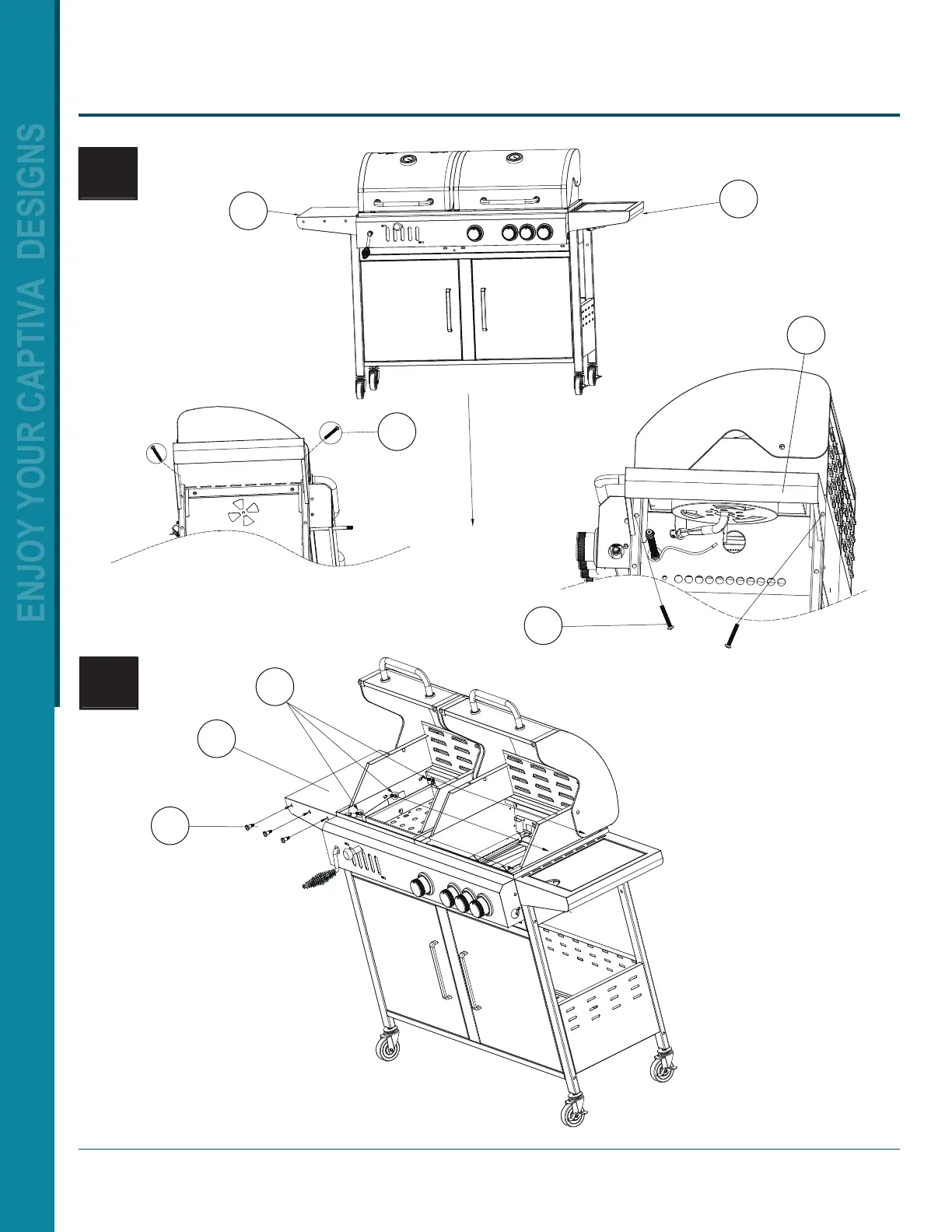 ENJOY YOUR CAPTIVA DESIGNS