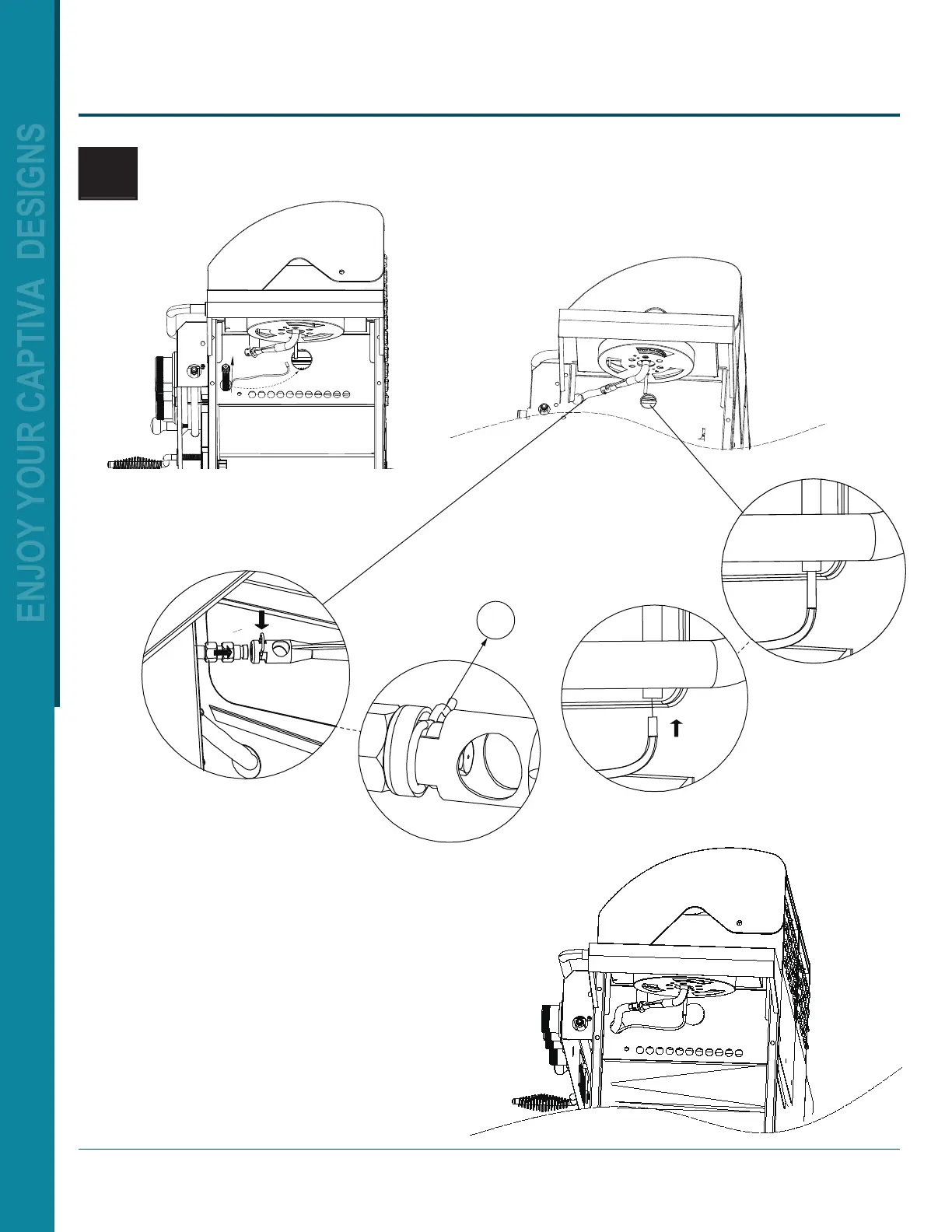 ENJOY YOUR CAPTIVA DESIGNS