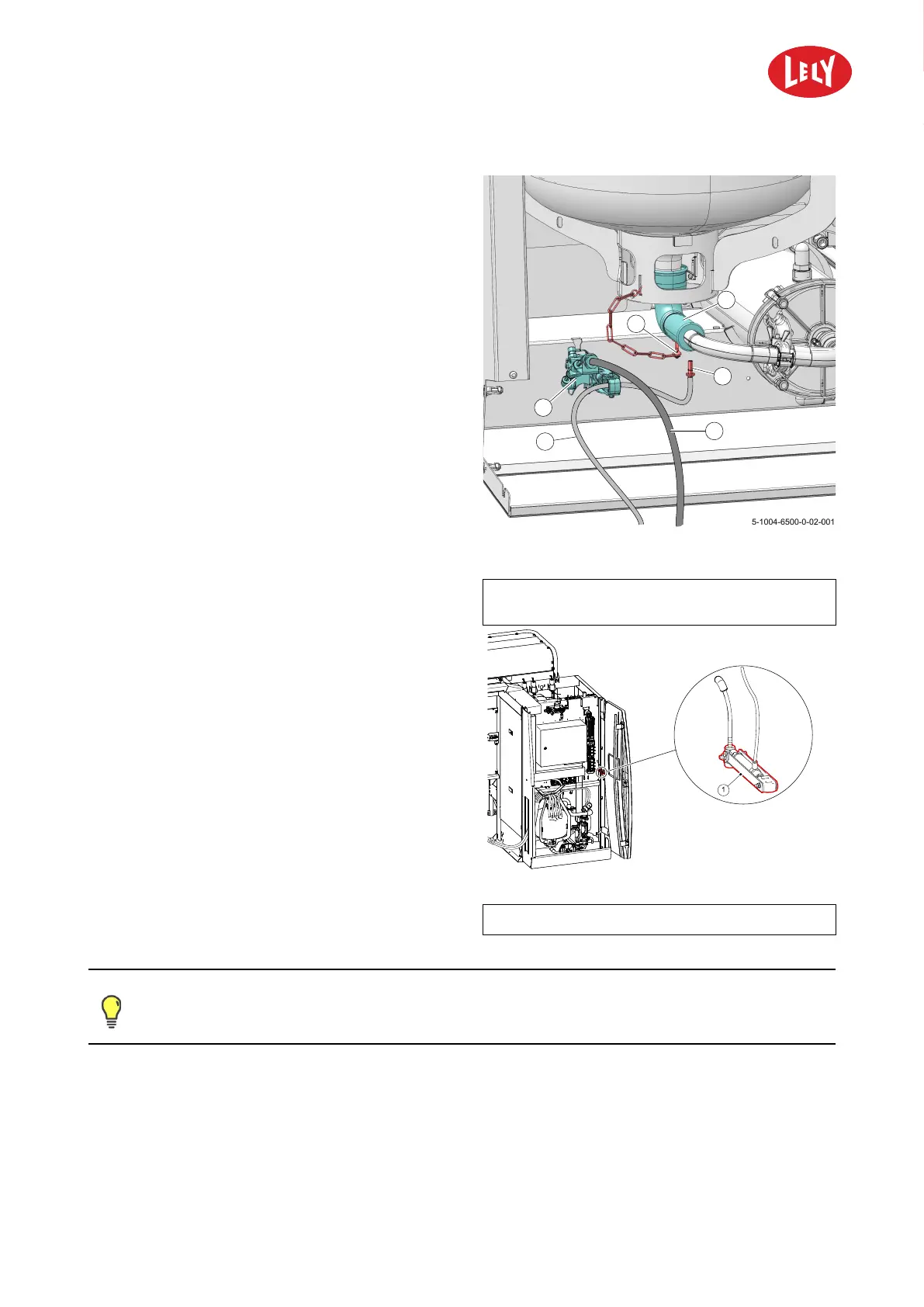 LELY

5-1004-6500-0-02-001

1