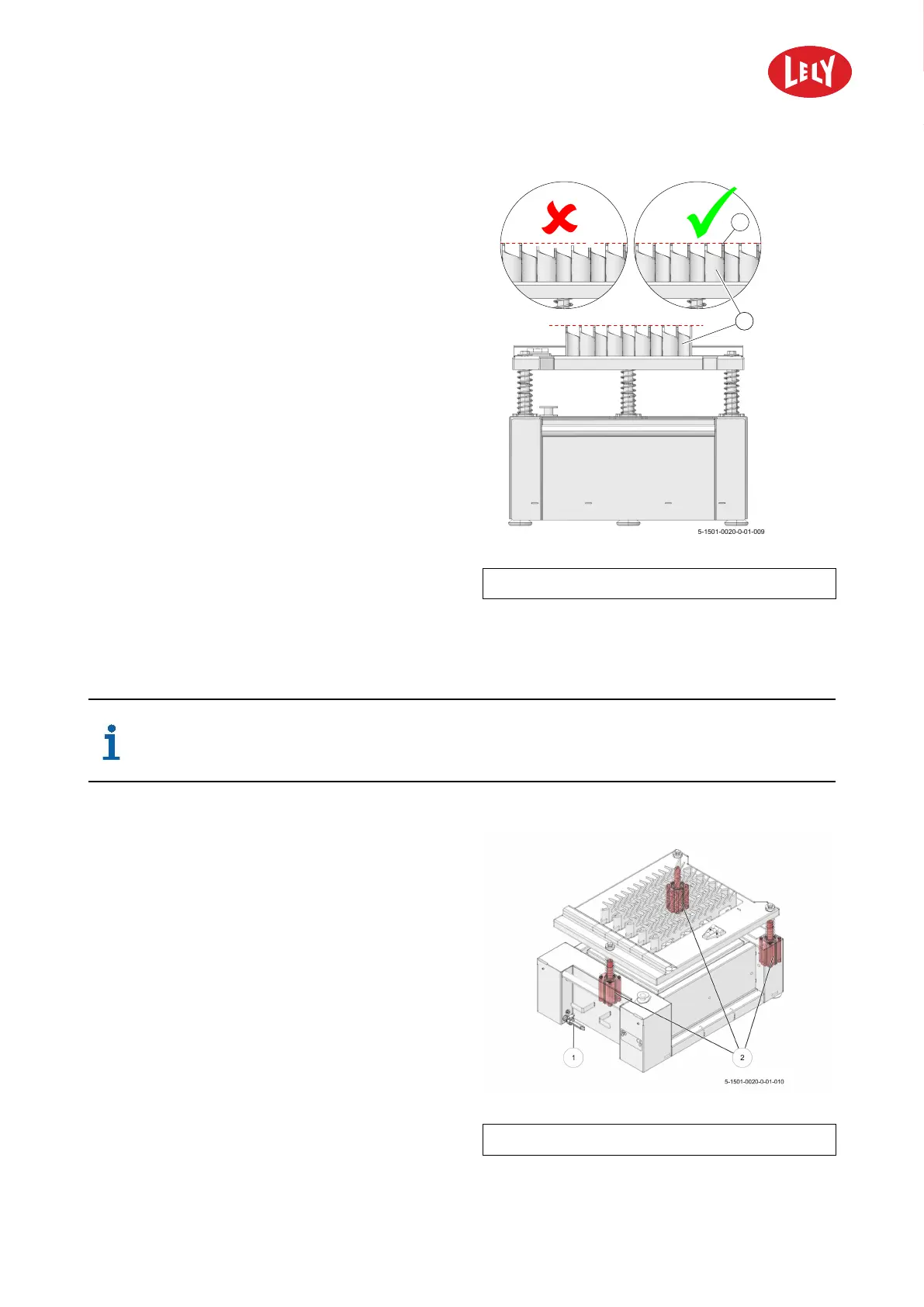 LELY

5-1501-0020-0-01-009

1

2

5-1501-0020-0-01-010