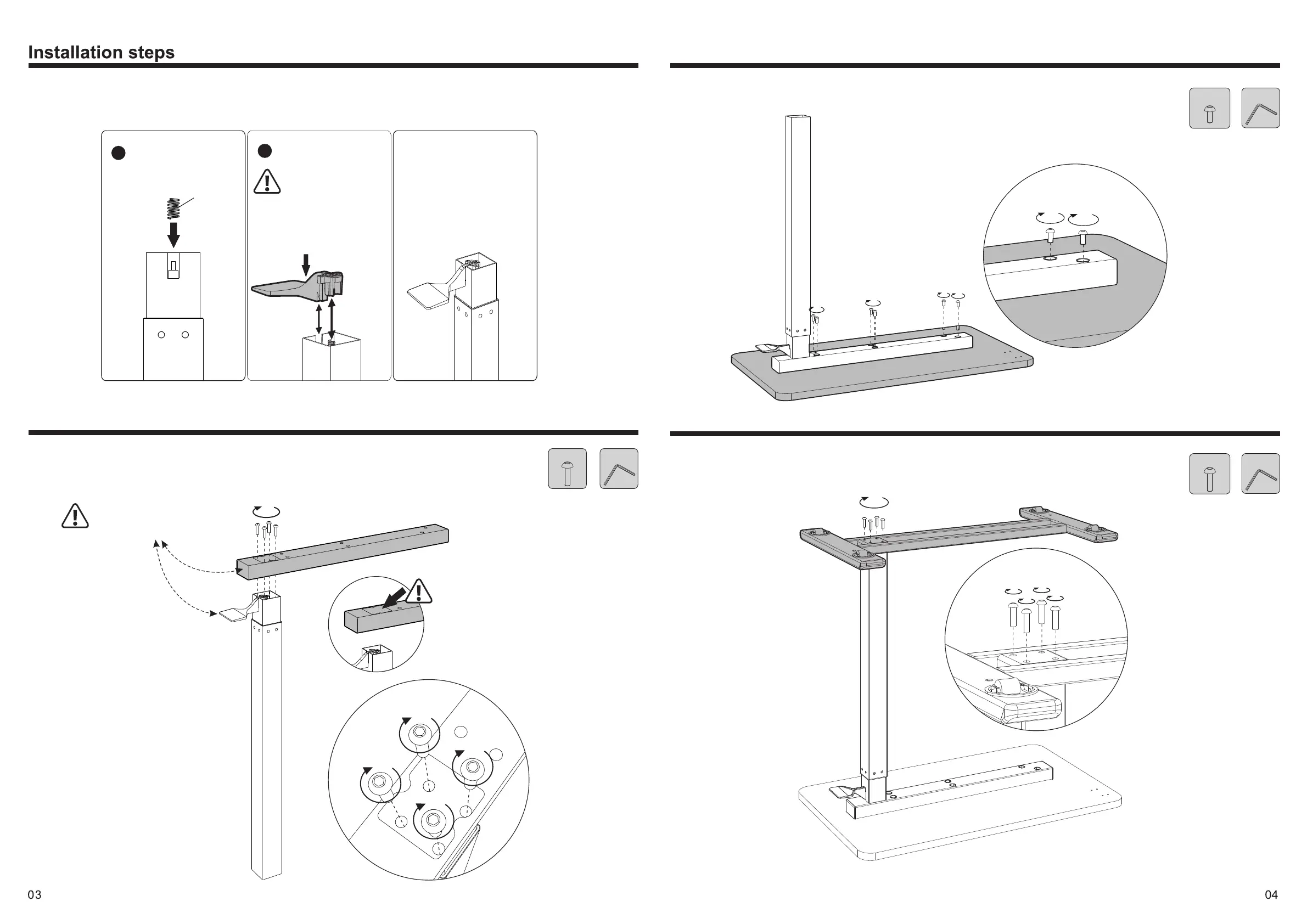 Installation steps

03

04