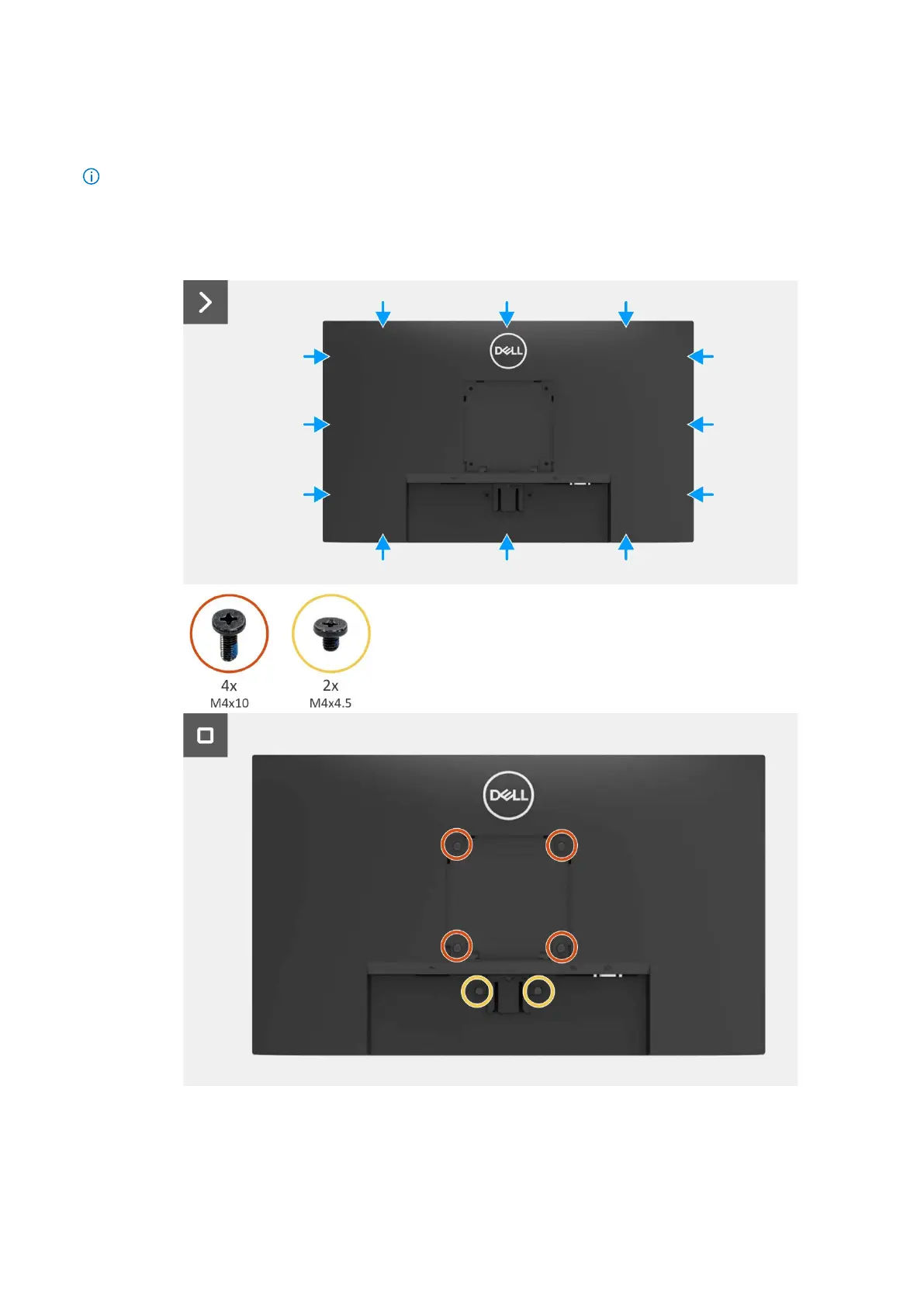 DELL

4x
M4x10

2x
M4x4.5

DELL