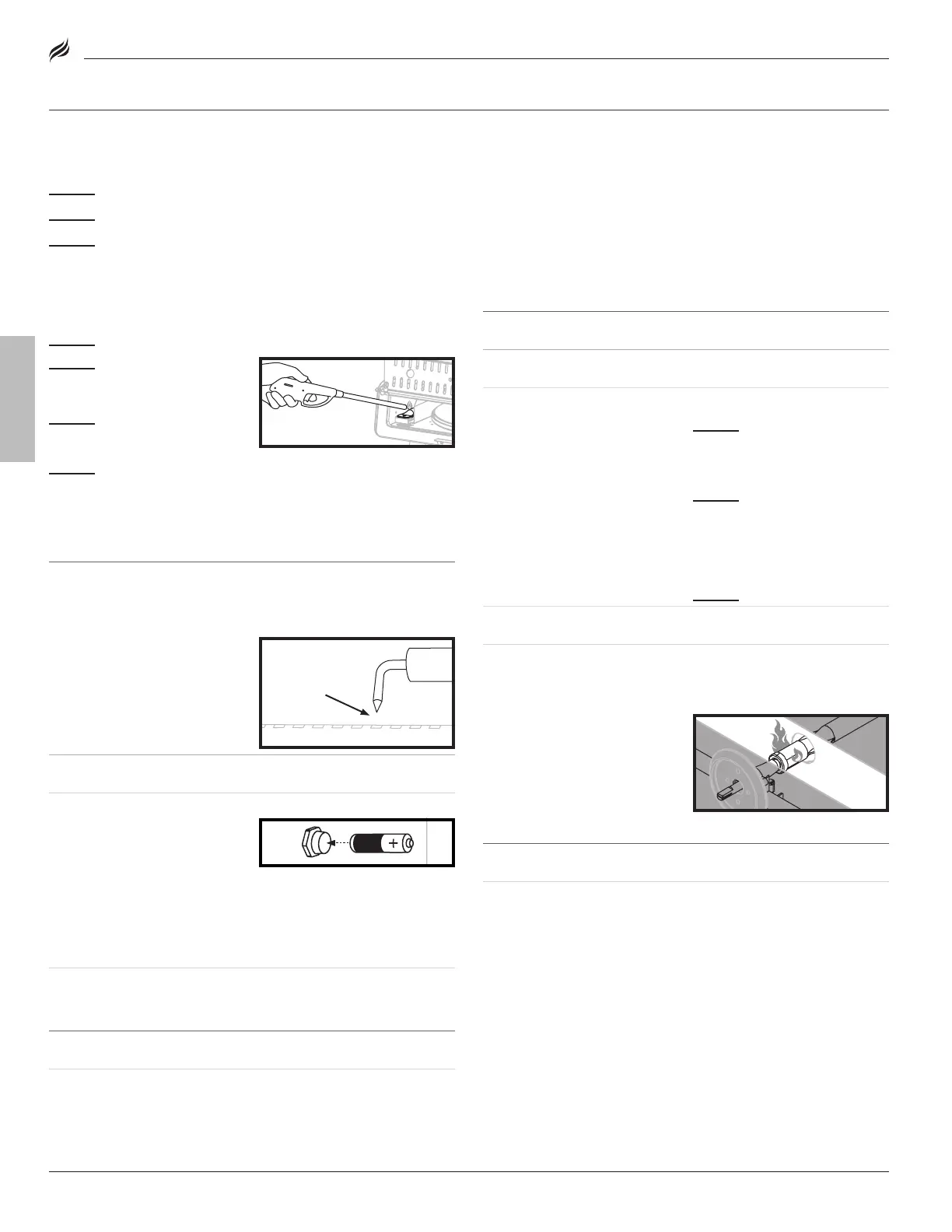 +